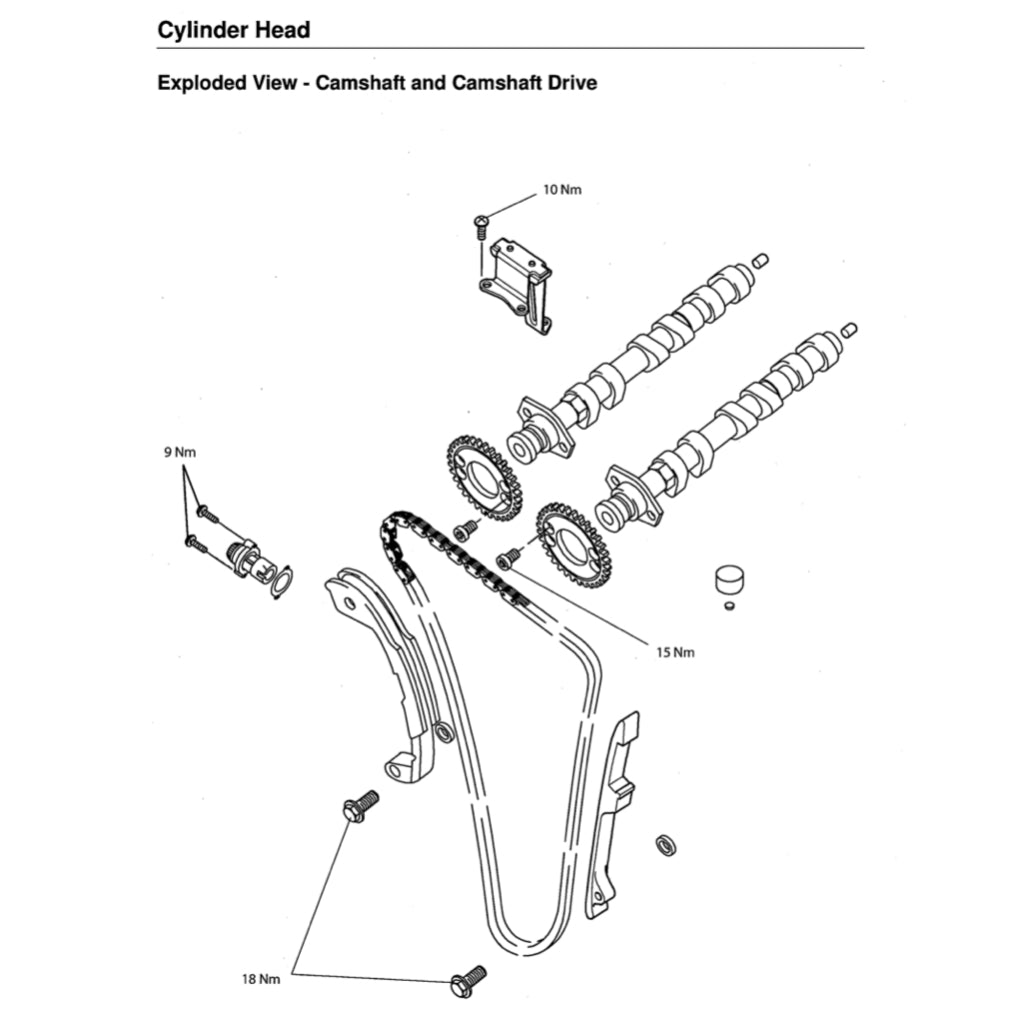 Cylinder Head

Exploded View - Camshaft and Camshaft Drive

10 Nm

9 Nm

15 Nm

18 Nm