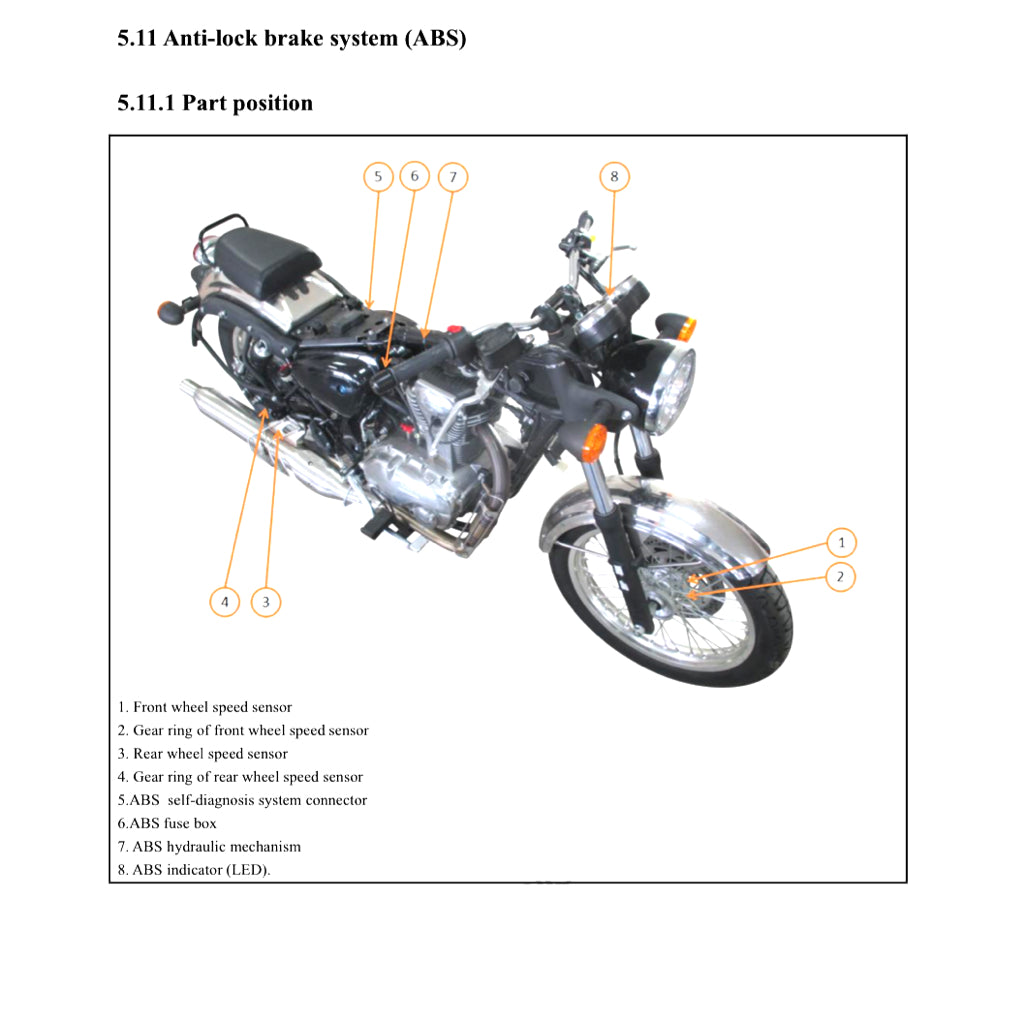 5.11 Anti-lock brake system (ABS)

5.11.1 Part position

5 6 7 8

1
2

4 3

1. Front wheel speed sensor
2. Gear ring of front wheel speed sensor
3. Rear wheel speed sensor
4. Gear ring of rear wheel speed sensor
5.ABS self-diagnosis system connector
6.ABS fuse box
7. ABS hydraulic mechanism
8. ABS indicator (LED).