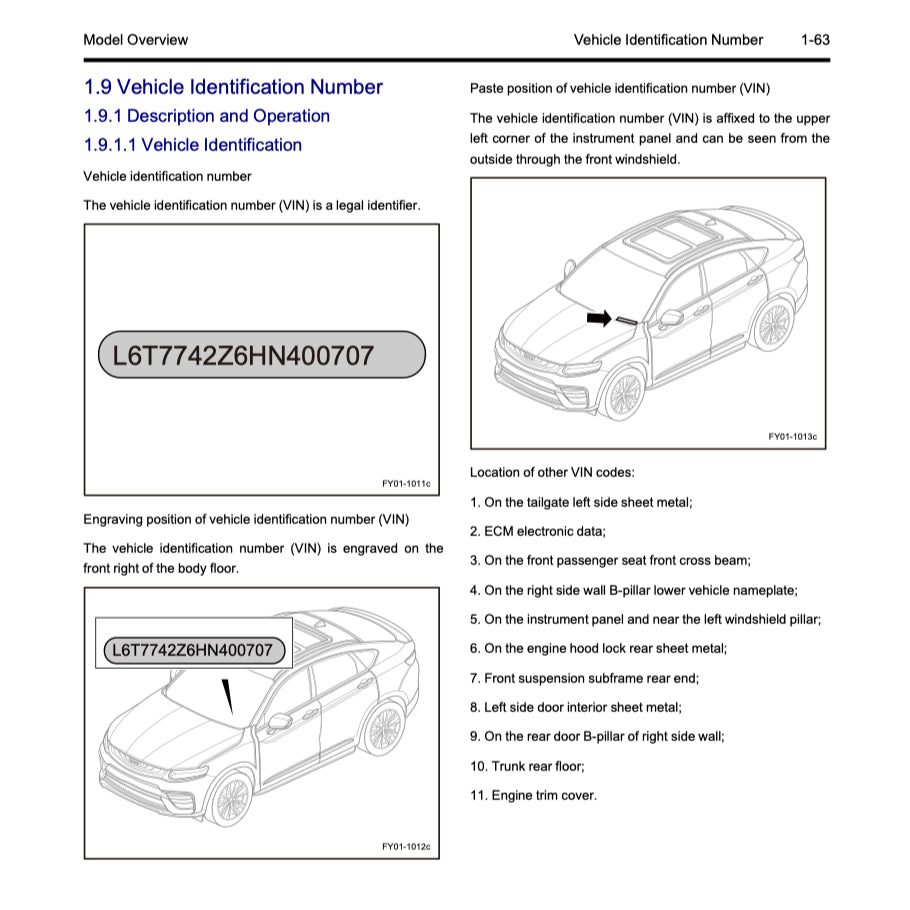 Model Overview

Vehicle Identification Number 1-63

1.9 Vehicle Identification Number

1.9.1 Description and Operation

1.9.1.1 Vehicle Identification

Vehicle identification number

The vehicle identification number (VIN) is a legal identifier.

L6T7742Z6HN400707

FY01-1011c

Engraving position of vehicle identification number (VIN)

The vehicle identification number (VIN) is engraved on the front right of the body floor.

L6T7742Z6HN400707

FY01-1012c

Paste position of vehicle identification number (VIN)

The vehicle identification number (VIN) is affixed to the upper left corner of the instrument panel and can be seen from the outside through the front windshield.

FY01-1013c

Location of other VIN codes:

1. On the tailgate left side sheet metal;

2. ECM electronic data;

3. On the front passenger seat front cross beam;

4. On the right side wall B-pillar lower vehicle nameplate;

5. On the instrument panel and near the left windshield pillar;

6. On the engine hood lock rear sheet metal;

7. Front suspension subframe rear end;

8. Left side door interior sheet metal;

9. On the rear door B-pillar of right side wall;

10. Trunk rear floor;

11. Engine trim cover.