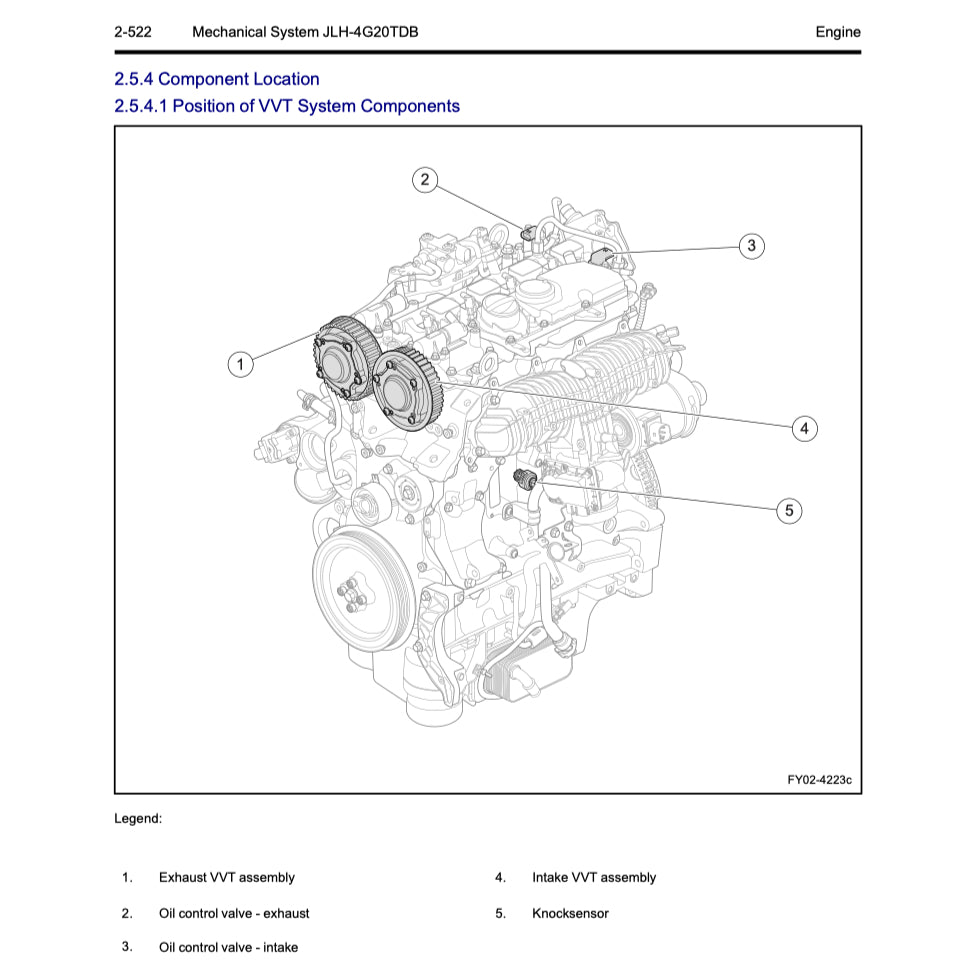 2-522 Mechanical System JLH-4G20TDB Engine

2.5.4 Component Location

2.5.4.1 Position of VVT System Components

2

3

1

4

5

FY02-4223c

Legend:

1. Exhaust VVT assembly

2. Oil control valve - exhaust

3. Oil control valve - intake

4. Intake VVT assembly

5. Knocksensor