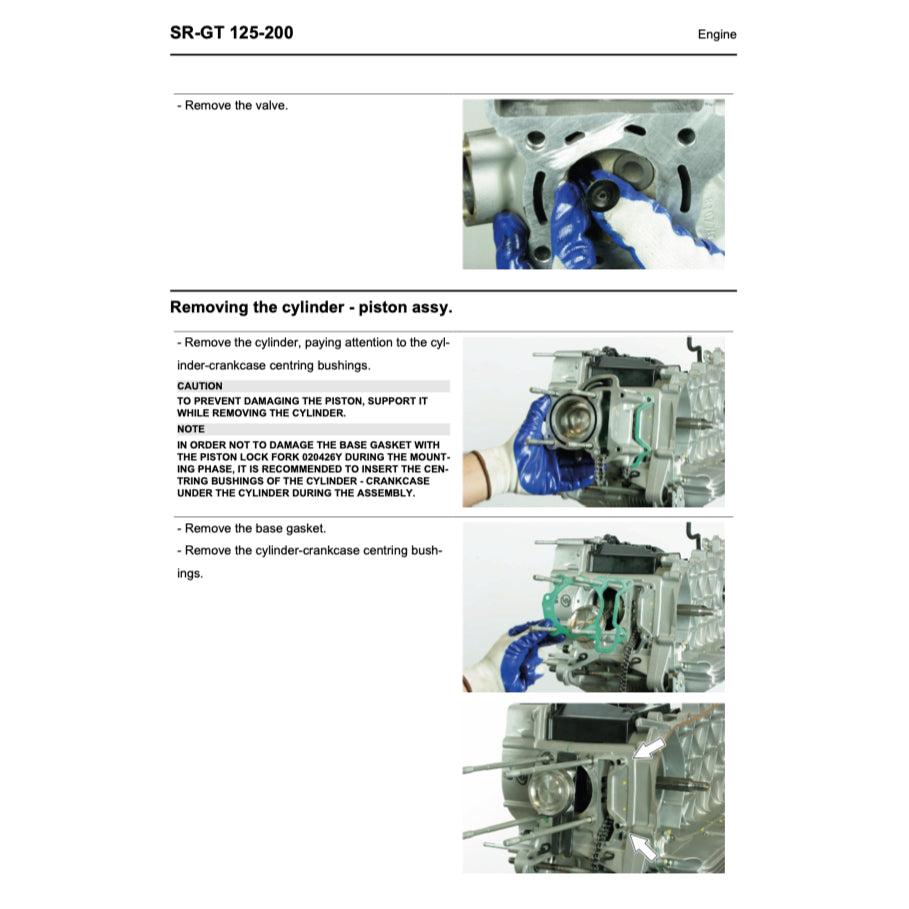 SR-GT 125-200

Engine

- Remove the valve.

Removing the cylinder - piston assy.

- Remove the cylinder, paying attention to the cylinder-crankcase centring bushings.

CAUTION

TO PREVENT DAMAGING THE PISTON, SUPPORT IT WHILE REMOVING THE CYLINDER.

NOTE

IN ORDER NOT TO DAMAGE THE BASE GASKET WITH THE PISTON LOCK FORK 020426Y DURING THE MOUNTING PHASE, IT IS RECOMMENDED TO INSERT THE CENTRING BUSHINGS OF THE CYLINDER - CRANKCASE UNDER THE CYLINDER DURING THE ASSEMBLY.

- Remove the base gasket.

- Remove the cylinder-crankcase centring bushings.