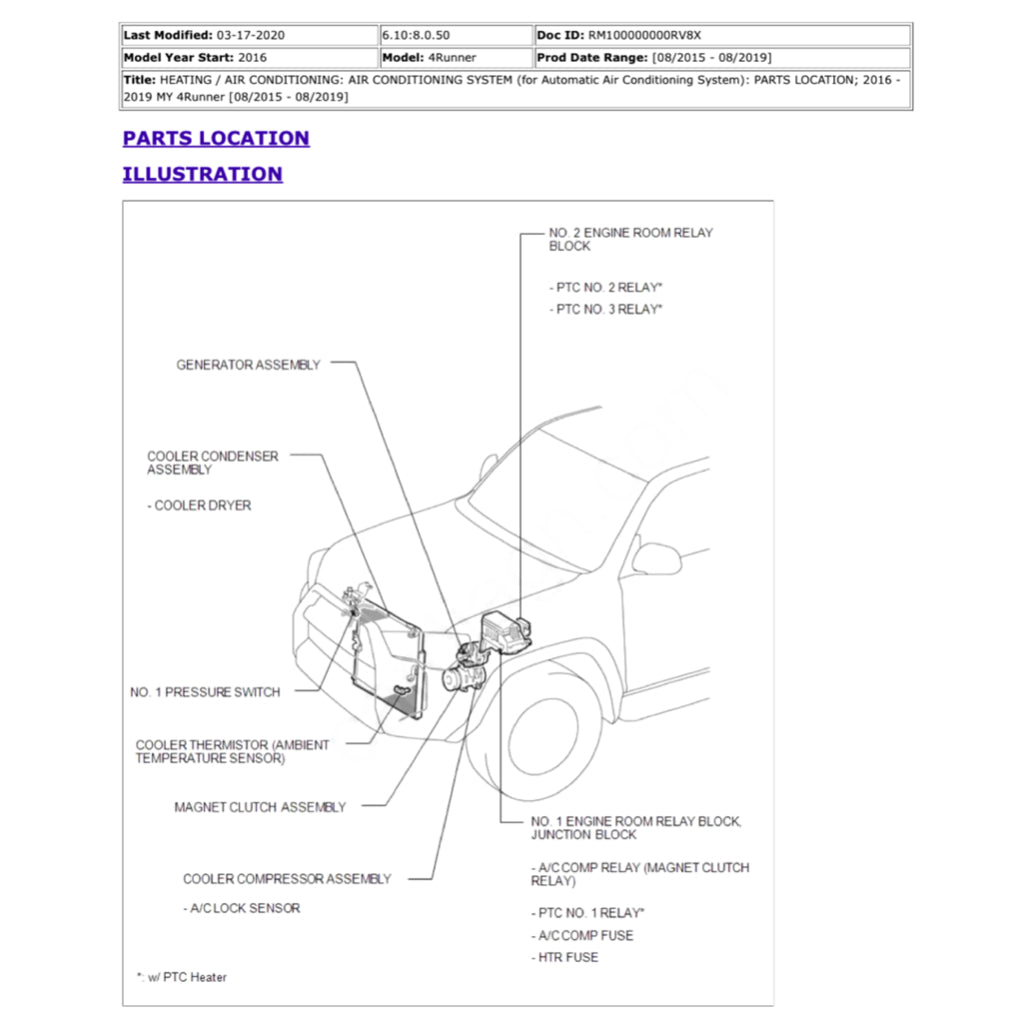 | Last Modified: 03-17-2020 | 6.10:8.0.50 | Doc ID: RM100000000RV8X |
|---|---|---|
| Model Year Start: 2016 | Model: 4Runner | Prod Date Range: [08/2015 - 08/2019] |
| Title: HEATING / AIR CONDITIONING: AIR CONDITIONING SYSTEM (for Automatic Air Conditioning System): PARTS LOCATION; 2016 - 2019 MY 4Runner [08/2015 - 08/2019] | | |

PARTS LOCATION

ILLUSTRATION

NO. 2 ENGINE ROOM RELAY BLOCK

- PTC NO. 2 RELAY*

- PTC NO. 3 RELAY*

GENERATOR ASSEMBLY

COOLER CONDENSER ASSEMBLY

- COOLER DRYER

NO. 1 PRESSURE SWITCH

COOLER THERMISTOR (AMBIENT TEMPERATURE SENSOR)

MAGNET CLUTCH ASSEMBLY

COOLER COMPRESSOR ASSEMBLY

- A/C LOCK SENSOR

NO. 1 ENGINE ROOM RELAY BLOCK, JUNCTION BLOCK

- A/C COMP RELAY (MAGNET CLUTCH RELAY)

- PTC NO. 1 RELAY*

- A/C COMP FUSE

- HTR FUSE

*: w/ PTC Heater