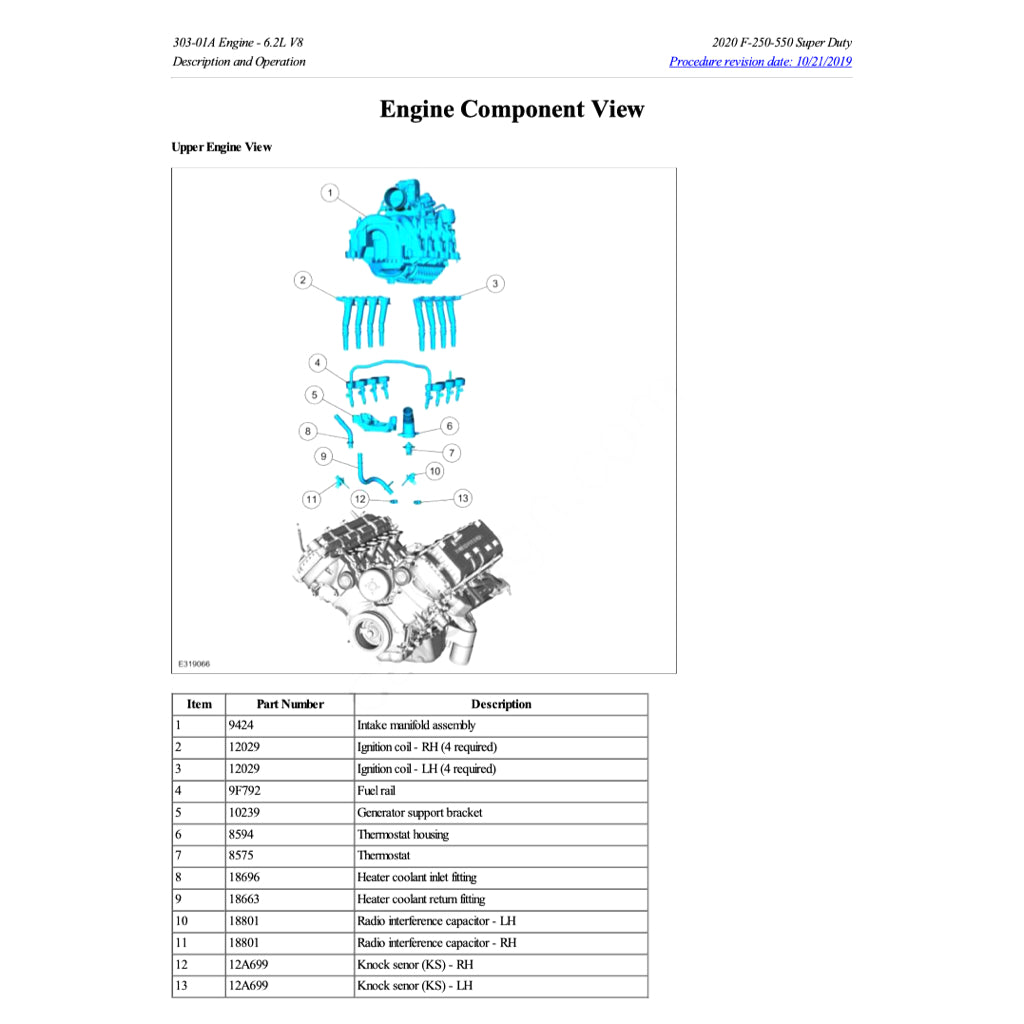 303-01A Engine - 6.2L V8
Description and Operation

2020 F-250-550 Super Duty
Procedure revision date: 10/21/2019

Engine Component View

Upper Engine View

1
2
3
4
5
6
7
8
9
10
11
12
13
E319066

| Item | Part Number | Description |
|---|---|---|
| 1 | 9424 | Intake manifold assembly |
| 2 | 12029 | Ignition coil - RH (4 required) |
| 3 | 12029 | Ignition coil - LH (4 required) |
| 4 | 9F792 | Fuel rail |
| 5 | 10239 | Generator support bracket |
| 6 | 8594 | Thermostat housing |
| 7 | 8575 | Thermostat |
| 8 | 18696 | Heater coolant inlet fitting |
| 9 | 18663 | Heater coolant return fitting |
| 10 | 18801 | Radio interference capacitor - LH |
| 11 | 18801 | Radio interference capacitor - RH |
| 12 | 12A699 | Knock senor (KS) - RH |
| 13 | 12A699 | Knock senor (KS) - LH |