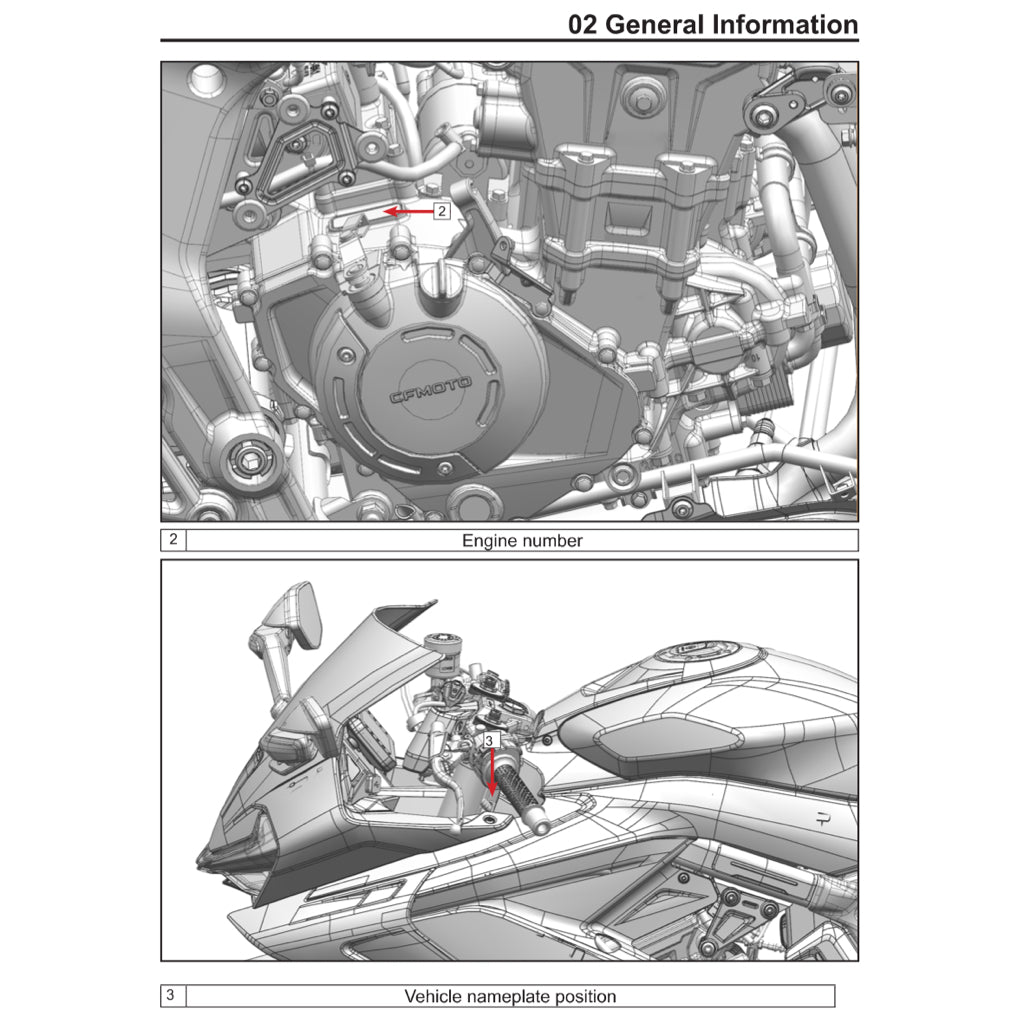 02 General Information

2

CFMOTO

| 2 | Engine number |
|---|---|

3

| 3 | Vehicle nameplate position |
|---|---|