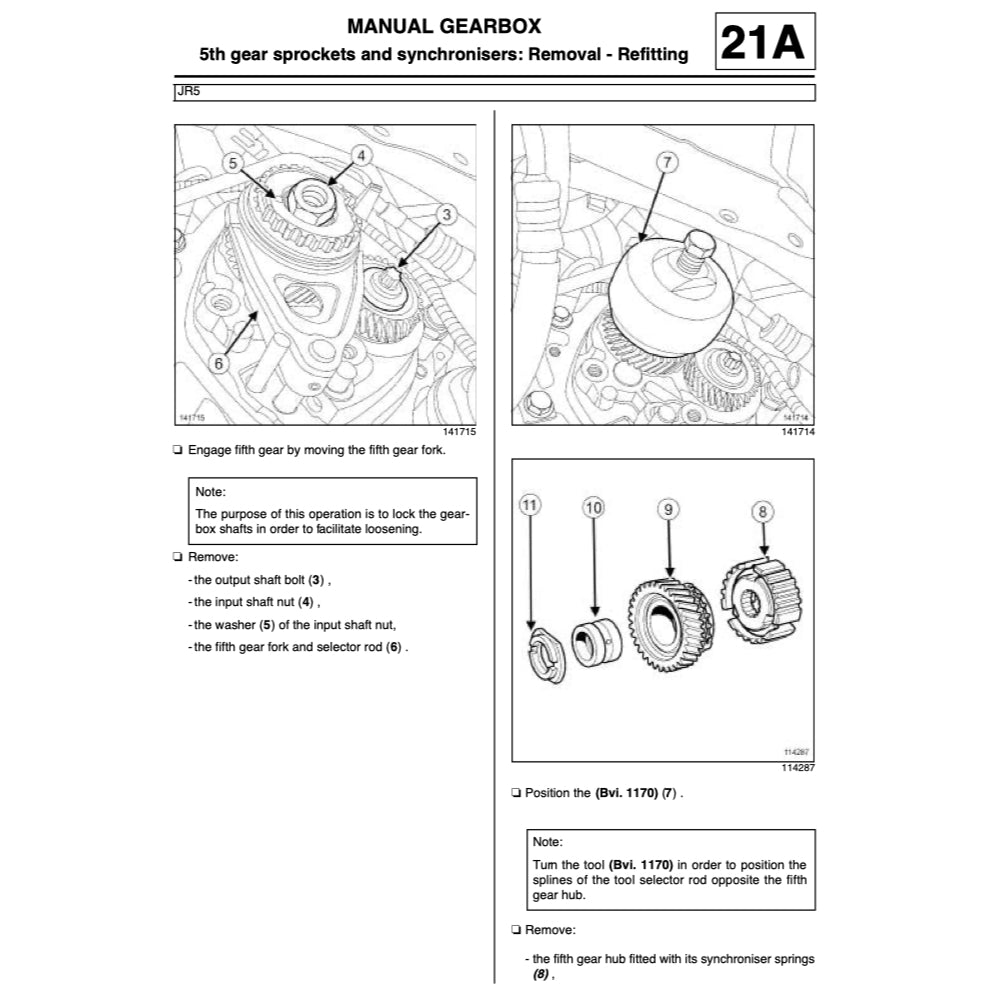 MANUAL GEARBOX
5th gear sprockets and synchronisers: Removal - Refitting

21A

JR5

5
4
3
6
141715
141715

❑ Engage fifth gear by moving the fifth gear fork.

Note:
The purpose of this operation is to lock the gearbox shafts in order to facilitate loosening.

❑ Remove:

- the output shaft bolt (3) ,

- the input shaft nut (4) ,

- the washer (5) of the input shaft nut,

- the fifth gear fork and selector rod (6) .

7
141714
141714

11
10
9
8
114287
114287

❑ Position the (Bvi. 1170) (7) .

Note:
Turn the tool (Bvi. 1170) in order to position the splines of the tool selector rod opposite the fifth gear hub.

❑ Remove:

- the fifth gear hub fitted with its synchroniser springs (8) ,