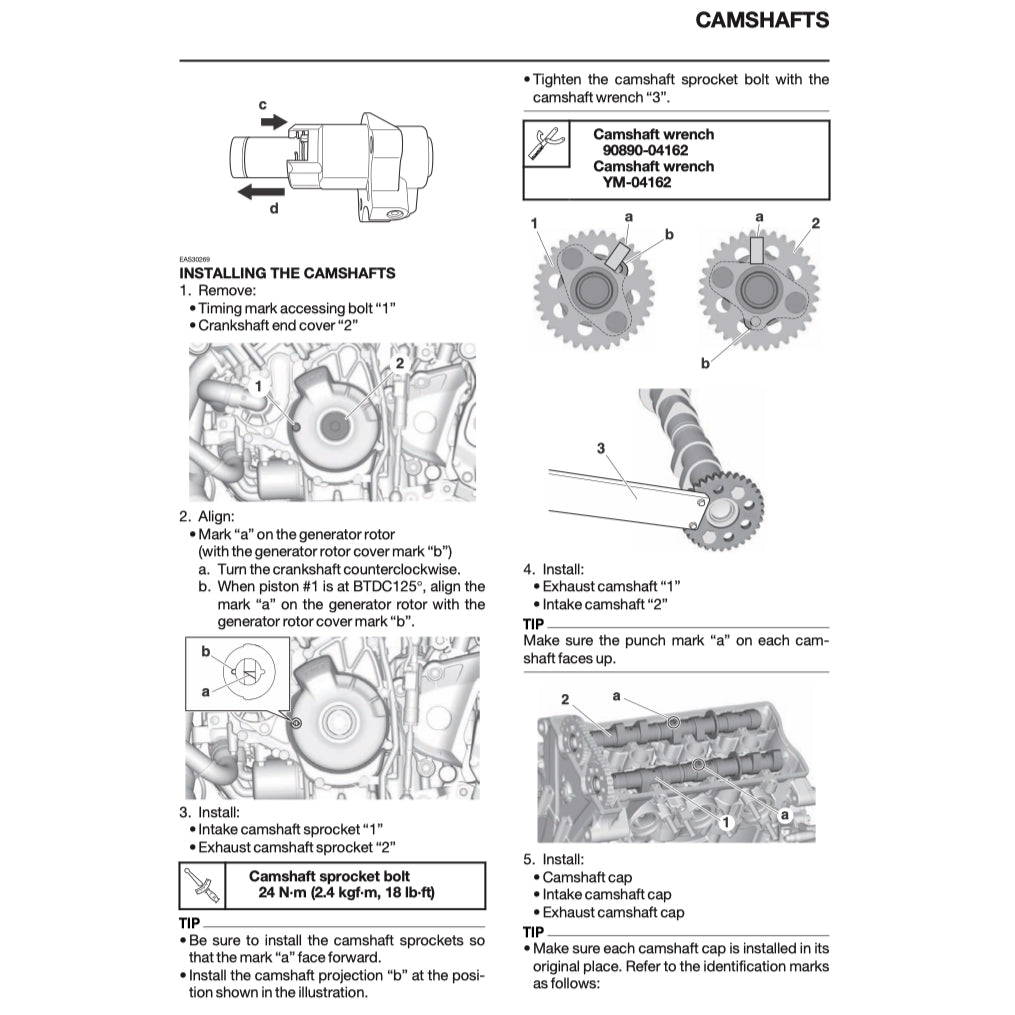 CAMSHAFTS

c

d

EAS30269

INSTALLING THE CAMSHAFTS

1. Remove:
• Timing mark accessing bolt "1"
• Crankshaft end cover "2"

1

2

2. Align:
• Mark "a" on the generator rotor (with the generator rotor cover mark "b")
a. Turn the crankshaft counterclockwise.
b. When piston #1 is at BTDC125°, align the mark "a" on the generator rotor with the generator rotor cover mark "b".

b

a

3. Install:
• Intake camshaft sprocket "1"
• Exhaust camshaft sprocket "2"

Camshaft sprocket bolt
24 N·m (2.4 kgf·m, 18 lb·ft)

TIP
• Be sure to install the camshaft sprockets so that the mark "a" face forward.
• Install the camshaft projection "b" at the position shown in the illustration.

• Tighten the camshaft sprocket bolt with the camshaft wrench "3".

Camshaft wrench
90890-04162
Camshaft wrench
YM-04162

1 a b

a 2

b

3

4. Install:
• Exhaust camshaft "1"
• Intake camshaft "2"

TIP
Make sure the punch mark "a" on each camshaft faces up.

2 a

1 a

5. Install:
• Camshaft cap
• Intake camshaft cap
• Exhaust camshaft cap

TIP
• Make sure each camshaft cap is installed in its original place. Refer to the identification marks as follows: