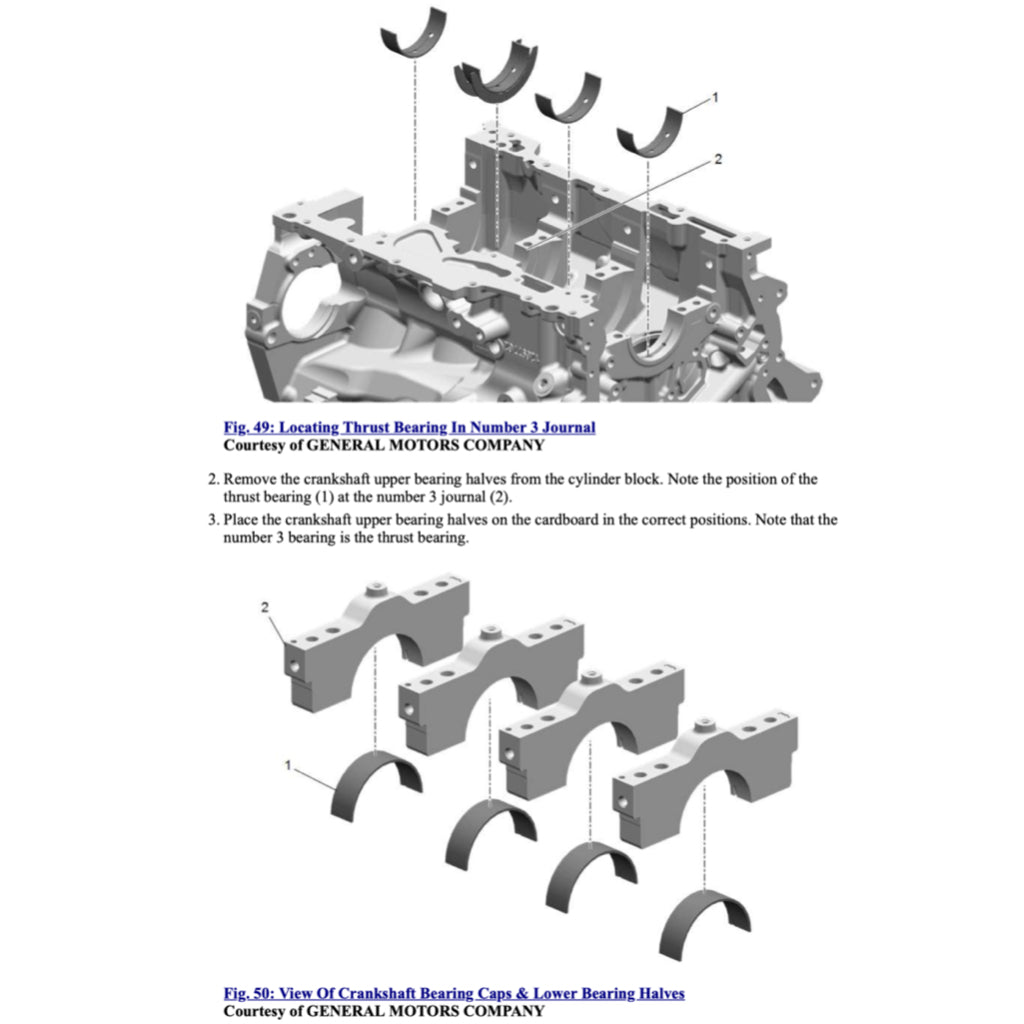 1

2

Fig. 49: Locating Thrust Bearing In Number 3 Journal
Courtesy of GENERAL MOTORS COMPANY

2. Remove the crankshaft upper bearing halves from the cylinder block. Note the position of the thrust bearing (1) at the number 3 journal (2).

3. Place the crankshaft upper bearing halves on the cardboard in the correct positions. Note that the number 3 bearing is the thrust bearing.

2

1

Fig. 50: View Of Crankshaft Bearing Caps & Lower Bearing Halves
Courtesy of GENERAL MOTORS COMPANY