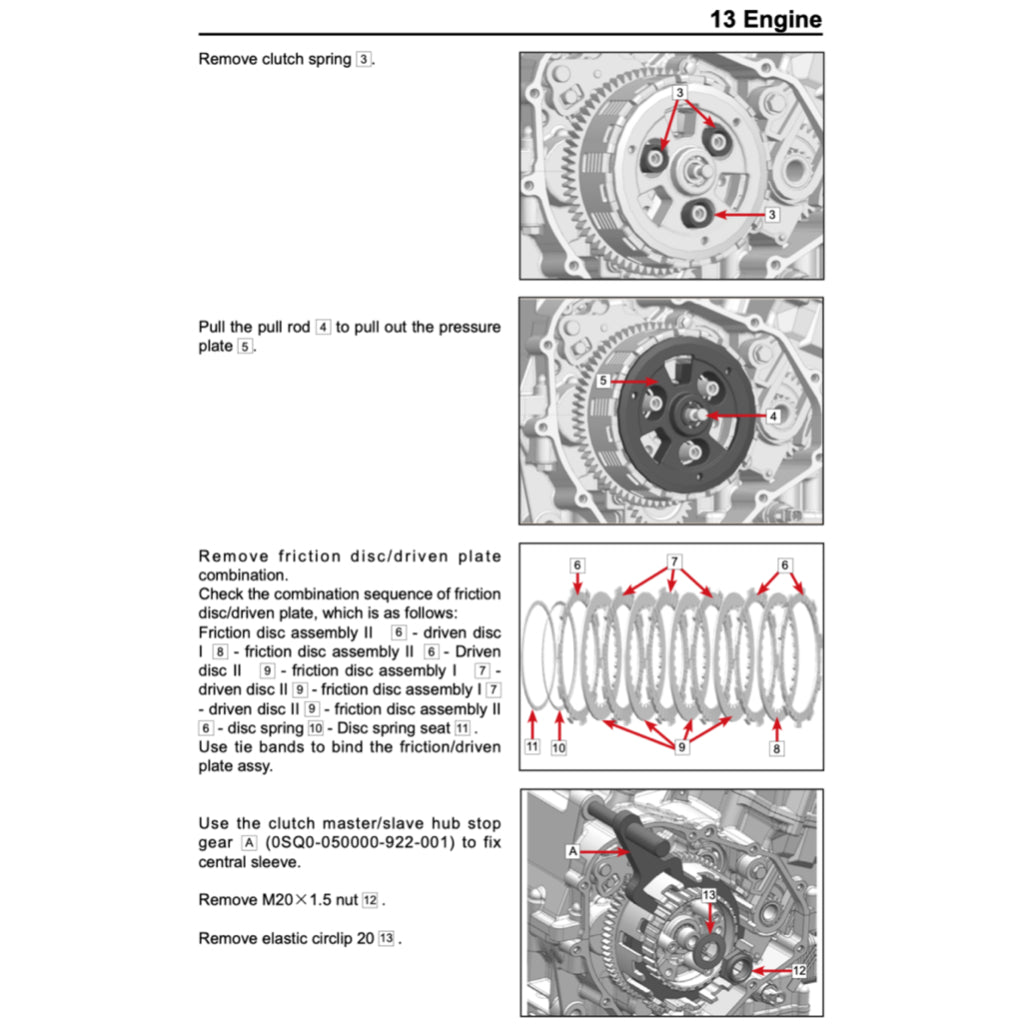 13 Engine

Remove clutch spring 3.

3

3

Pull the pull rod 4 to pull out the pressure plate 5.

5

4

Remove friction disc/driven plate combination.
Check the combination sequence of friction disc/driven plate, which is as follows:
Friction disc assembly II 6 - driven disc I 8 - friction disc assembly II 6 - Driven disc II 9 - friction disc assembly I 7 - driven disc II 9 - friction disc assembly I 7 - driven disc II 9 - friction disc assembly II 6 - disc spring 10 - Disc spring seat 11.
Use tie bands to bind the friction/driven plate assy.

6

7

6

11

10

9

8

Use the clutch master/slave hub stop gear A (0SQ0-050000-922-001) to fix central sleeve.

Remove M20×1.5 nut 12.

Remove elastic circlip 20 13.

A

13

12