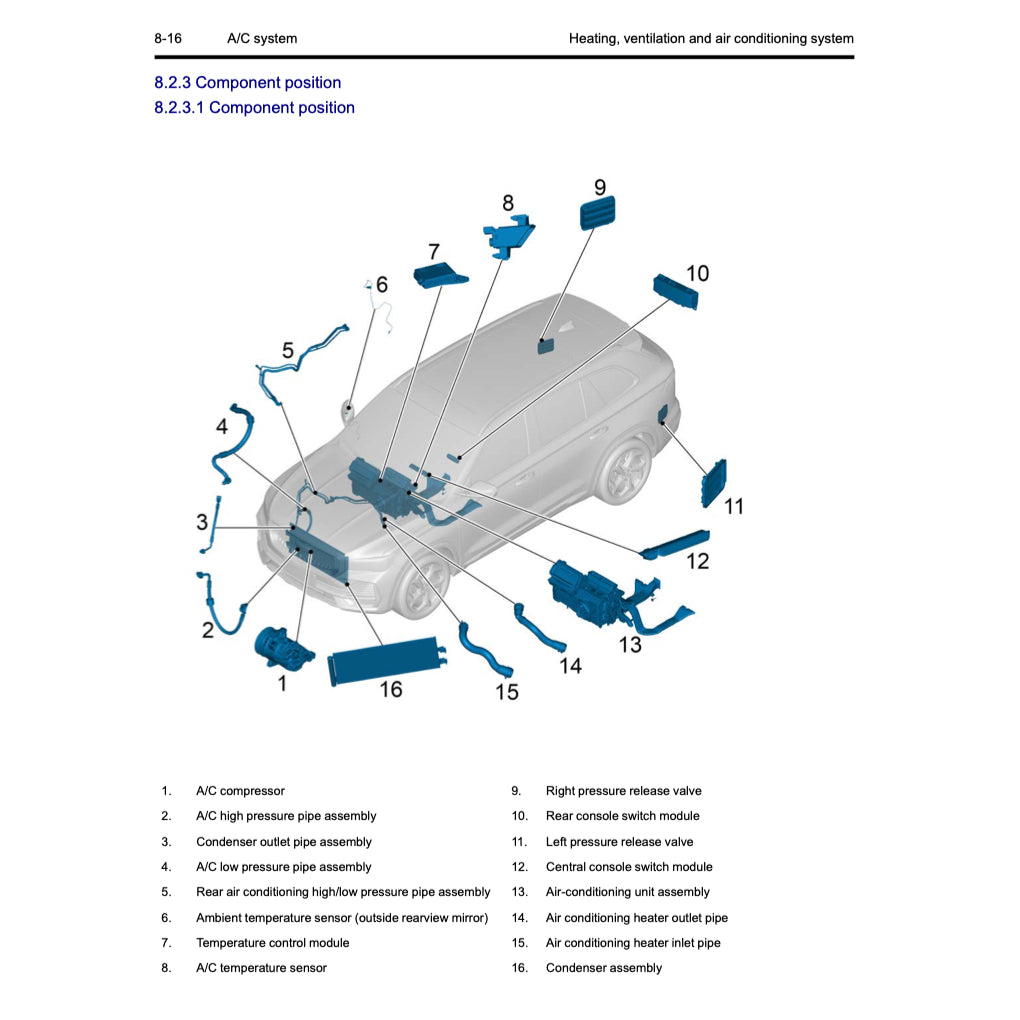 8-16 A/C system Heating, ventilation and air conditioning system

8.2.3 Component position

8.2.3.1 Component position

9
8
7
10
6
5
4
3
11
12
2
13
14
1
16
15

1. A/C compressor
2. A/C high pressure pipe assembly
3. Condenser outlet pipe assembly
4. A/C low pressure pipe assembly
5. Rear air conditioning high/low pressure pipe assembly
6. Ambient temperature sensor (outside rearview mirror)
7. Temperature control module
8. A/C temperature sensor

9. Right pressure release valve
10. Rear console switch module
11. Left pressure release valve
12. Central console switch module
13. Air-conditioning unit assembly
14. Air conditioning heater outlet pipe
15. Air conditioning heater inlet pipe
16. Condenser assembly