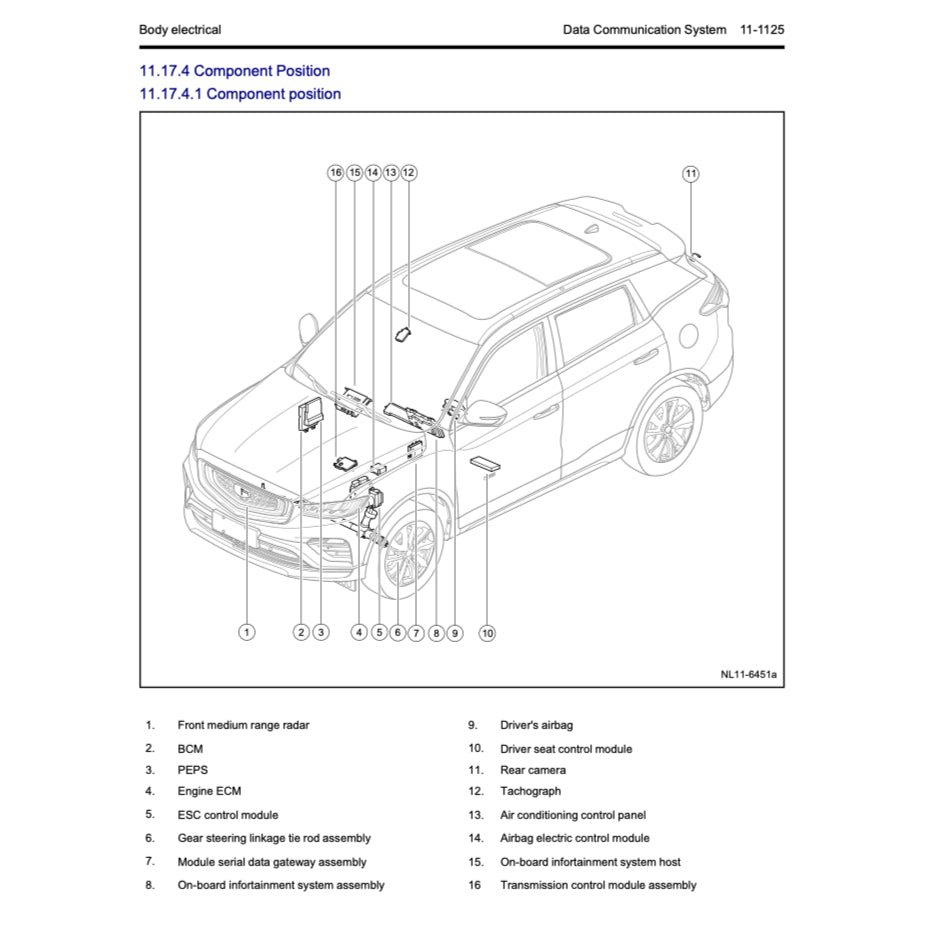 Body electrical

Data Communication System 11-1125

11.17.4 Component Position

11.17.4.1 Component position

16 15 14 13 12

11

1 2 3 4 5 6 7 8 9 10

NL11-6451a

1. Front medium range radar
2. BCM
3. PEPS
4. Engine ECM
5. ESC control module
6. Gear steering linkage tie rod assembly
7. Module serial data gateway assembly
8. On-board infortainment system assembly

9. Driver's airbag
10. Driver seat control module
11. Rear camera
12. Tachograph
13. Air conditioning control panel
14. Airbag electric control module
15. On-board infortainment system host
16 Transmission control module assembly