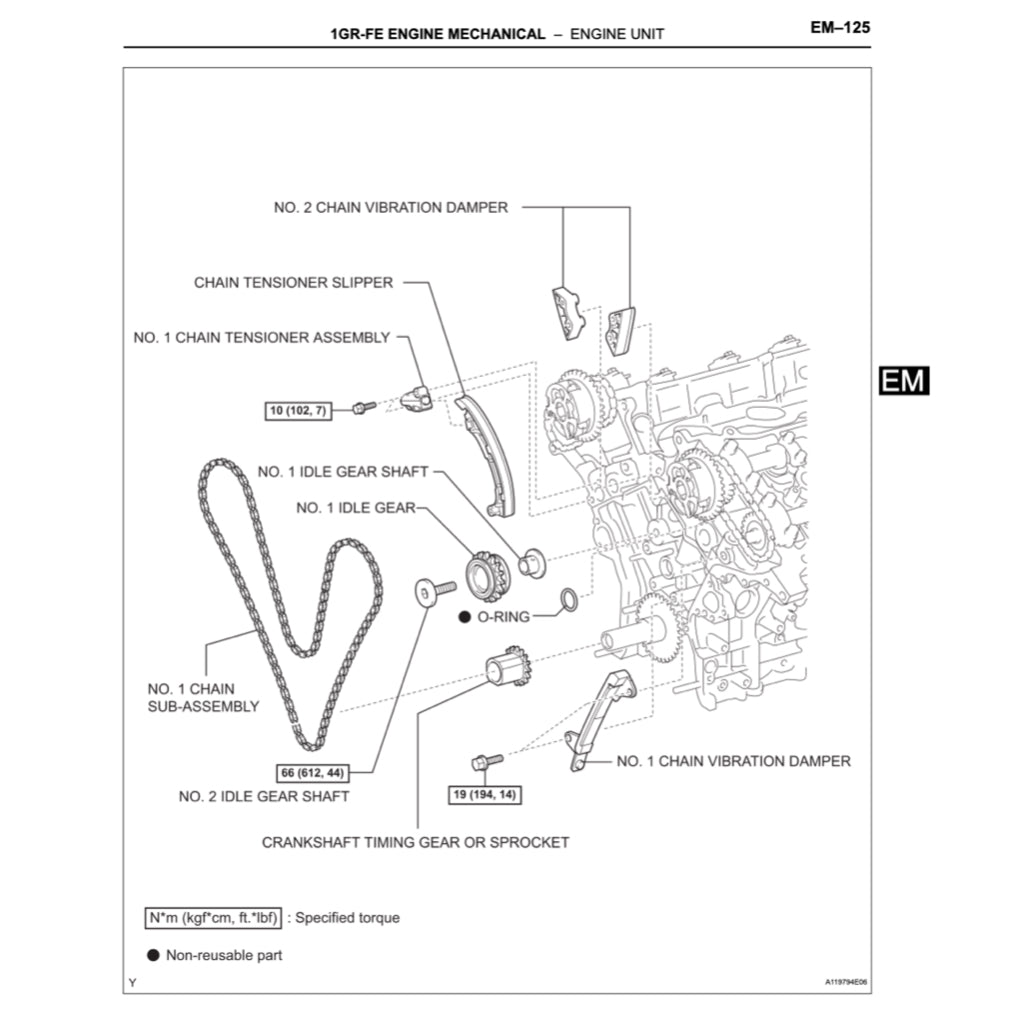 1GR-FE ENGINE MECHANICAL – ENGINE UNIT

EM–125

EM

NO. 2 CHAIN VIBRATION DAMPER

CHAIN TENSIONER SLIPPER

NO. 1 CHAIN TENSIONER ASSEMBLY

10 (102, 7)

NO. 1 IDLE GEAR SHAFT

NO. 1 IDLE GEAR

● O-RING

NO. 1 CHAIN SUB-ASSEMBLY

66 (612, 44)

NO. 2 IDLE GEAR SHAFT

19 (194, 14)

NO. 1 CHAIN VIBRATION DAMPER

CRANKSHAFT TIMING GEAR OR SPROCKET

N*m (kgf*cm, ft.*lbf) : Specified torque

● Non-reusable part

Y

A119794E06