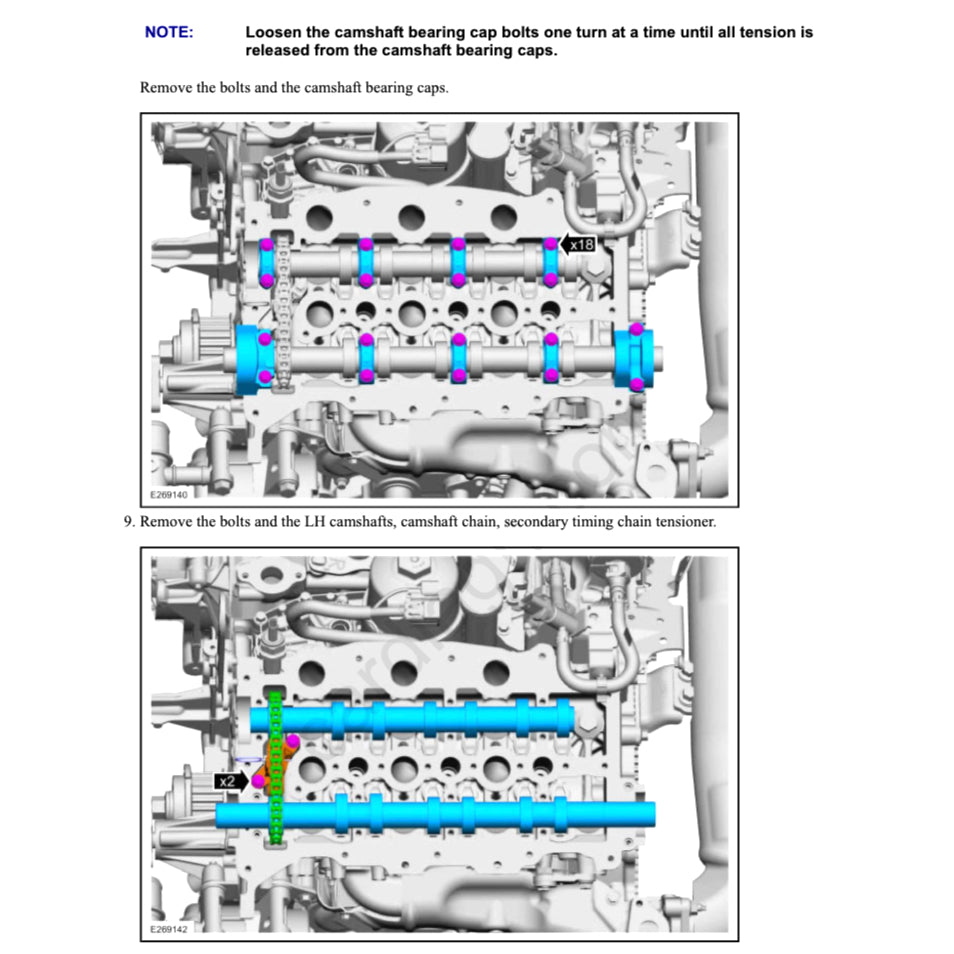 NOTE: Loosen the camshaft bearing cap bolts one turn at a time until all tension is released from the camshaft bearing caps.

Remove the bolts and the camshaft bearing caps.

x18

E269140

9. Remove the bolts and the LH camshafts, camshaft chain, secondary timing chain tensioner.

x2

E269142