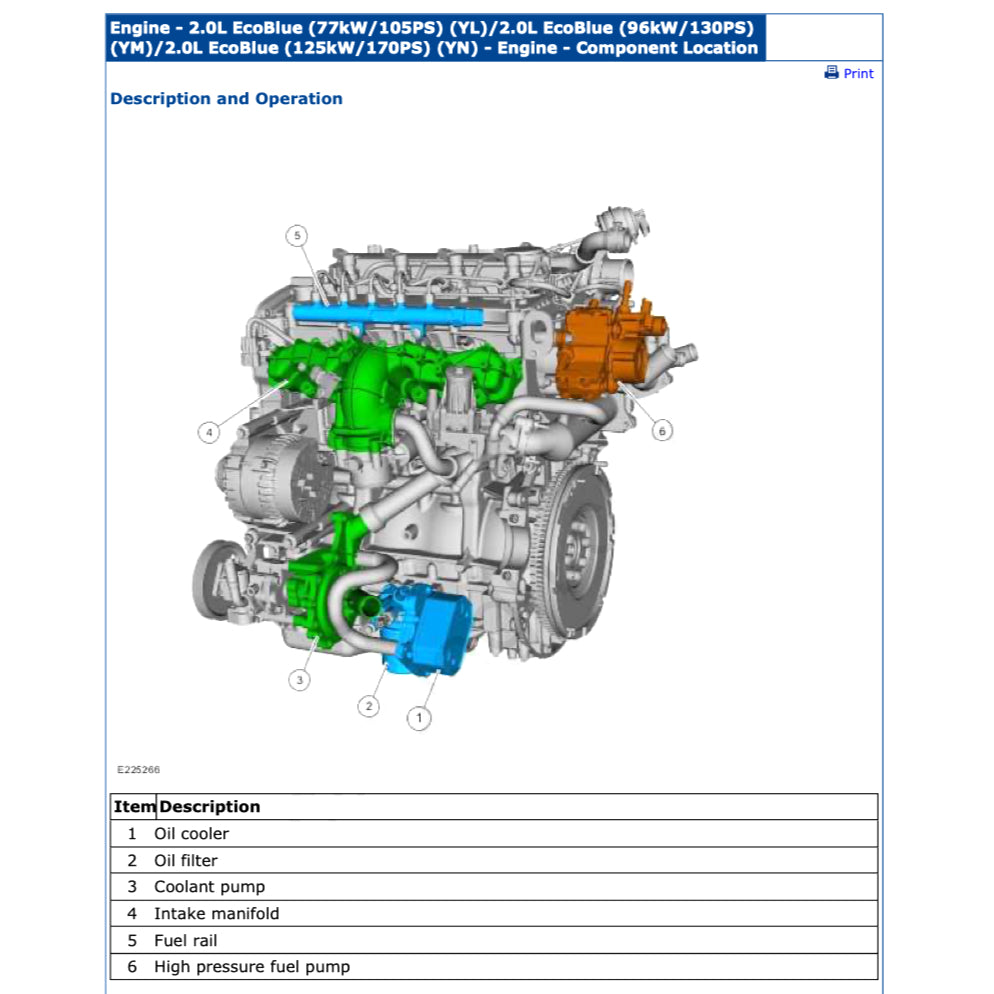 Engine - 2.0L EcoBlue (77kW/105PS) (YL)/2.0L EcoBlue (96kW/130PS) (YM)/2.0L EcoBlue (125kW/170PS) (YN) - Engine - Component Location

Print

Description and Operation

5
4
6
3
2
1

E225266

| Item | Description |
|---|---|
| 1 | Oil cooler |
| 2 | Oil filter |
| 3 | Coolant pump |
| 4 | Intake manifold |
| 5 | Fuel rail |
| 6 | High pressure fuel pump |