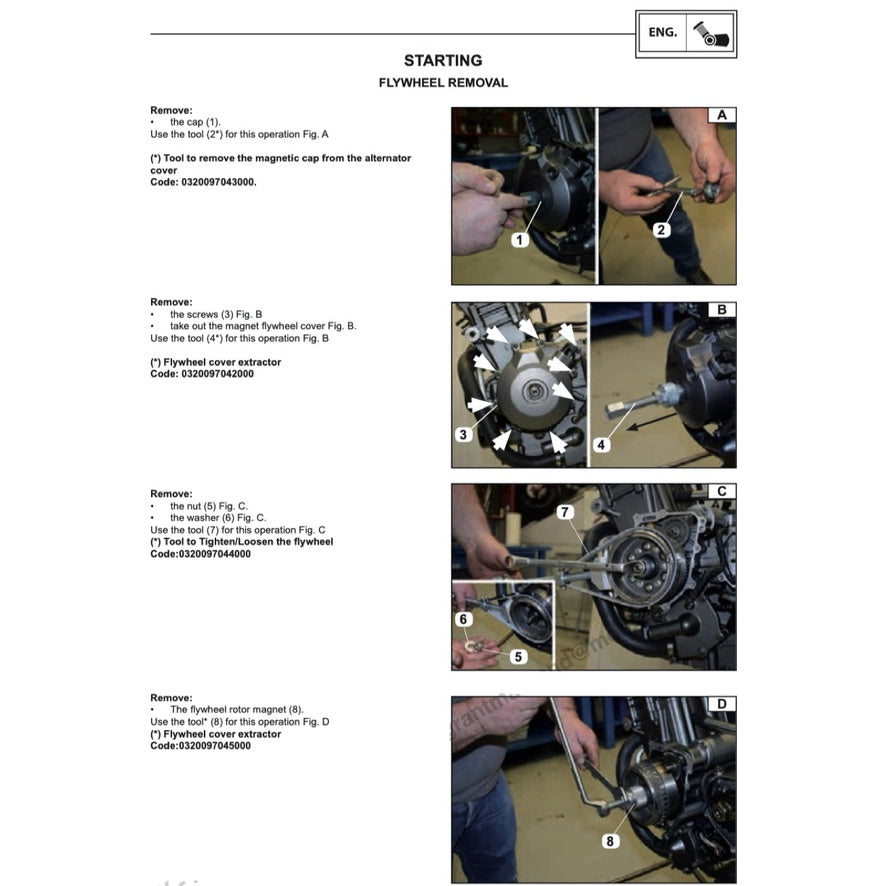 ENG.

STARTING
FLYWHEEL REMOVAL

Remove:
• the cap (1).
Use the tool (2*) for this operation Fig. A

(*) Tool to remove the magnetic cap from the alternator cover
Code: 0320097043000.

A
1
2

Remove:
• the screws (3) Fig. B
• take out the magnet flywheel cover Fig. B.
Use the tool (4*) for this operation Fig. B

(*) Flywheel cover extractor
Code: 0320097042000

B
3
4

Remove:
• the nut (5) Fig. C.
• the washer (6) Fig. C.
Use the tool (7) for this operation Fig. C
(*) Tool to Tighten/Loosen the flywheel
Code:0320097044000

C
7
6
5

Remove:
• The flywheel rotor magnet (8).
Use the tool* (8) for this operation Fig. D
(*) Flywheel cover extractor
Code:0320097045000

D
8