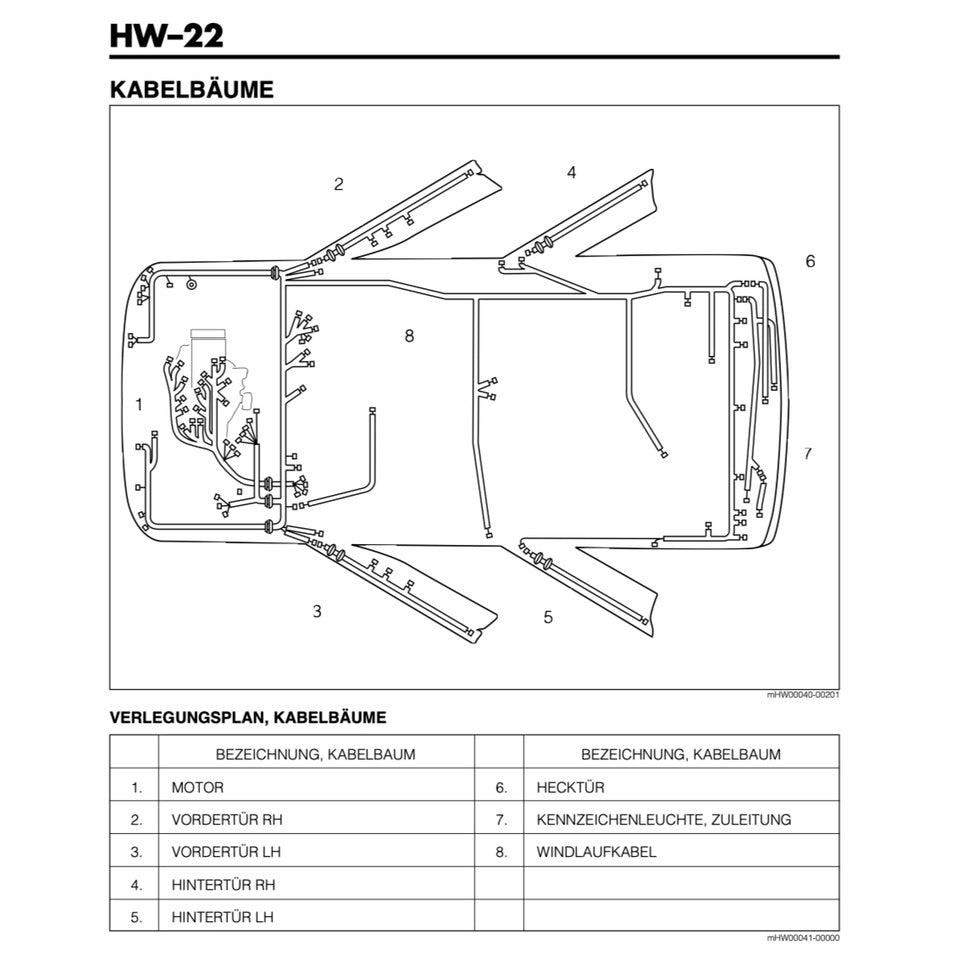 HW–22

KABELBÄUME

2

4

6

8

1

7

3

5

mHW00040-00201

VERLEGUNGSPLAN, KABELBÄUME

| | BEZEICHNUNG, KABELBAUM | | BEZEICHNUNG, KABELBAUM |
|---|---|---|---|
| 1. | MOTOR | 6. | HECKTÜR |
| 2. | VORDERTÜR RH | 7. | KENNZEICHENLEUCHTE, ZULEITUNG |
| 3. | VORDERTÜR LH | 8. | WINDLAUFKABEL |
| 4. | HINTERTÜR RH | | |
| 5. | HINTERTÜR LH | | |

mHW00041-00000