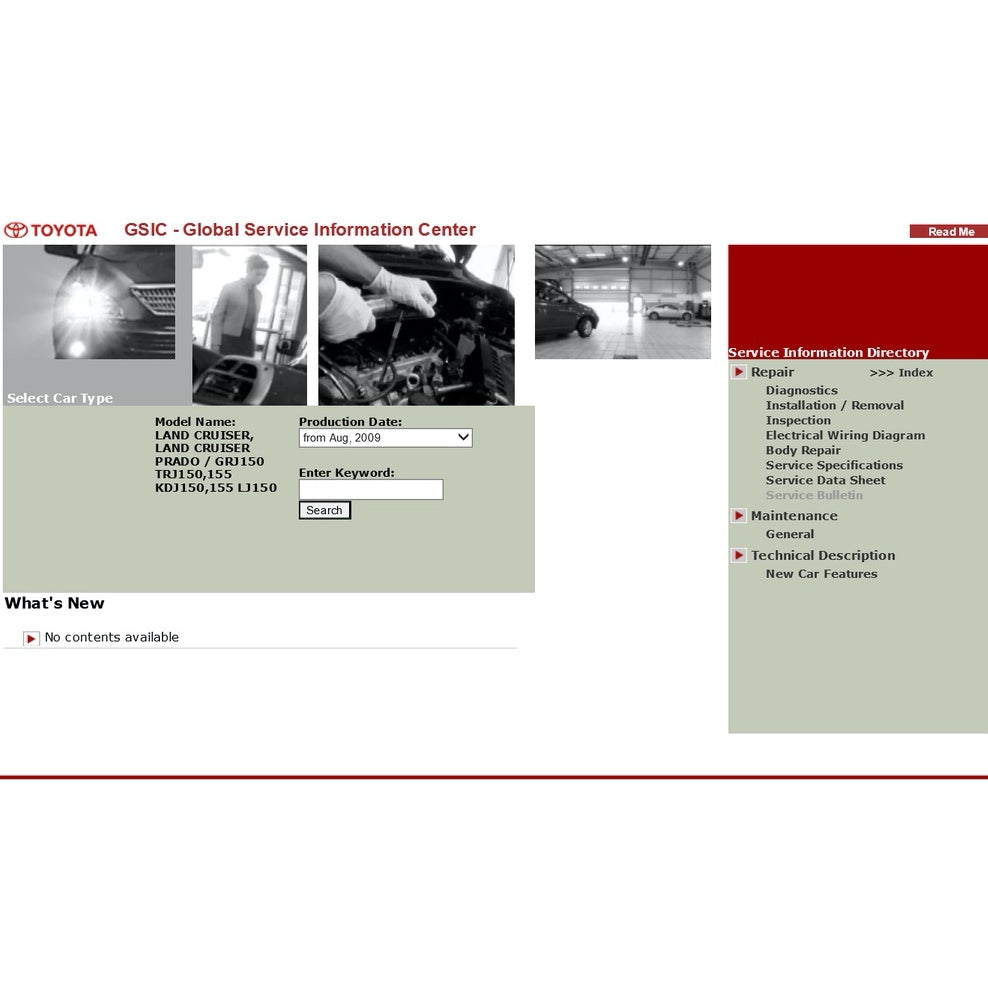 TOYOTA GSIC - Global Service Information Center

Read Me

Select Car Type

Model Name:
LAND CRUISER, LAND CRUISER PRADO / GRJ150 TRJ150,155 KDJ150,155 LJ150

Production Date:
from Aug, 2009

Enter Keyword:

Search

What's New

No contents available

Service Information Directory

Repair >>> Index
Diagnostics
Installation / Removal
Inspection
Electrical Wiring Diagram
Body Repair
Service Specifications
Service Data Sheet
Service Bulletin

Maintenance
General

Technical Description
New Car Features