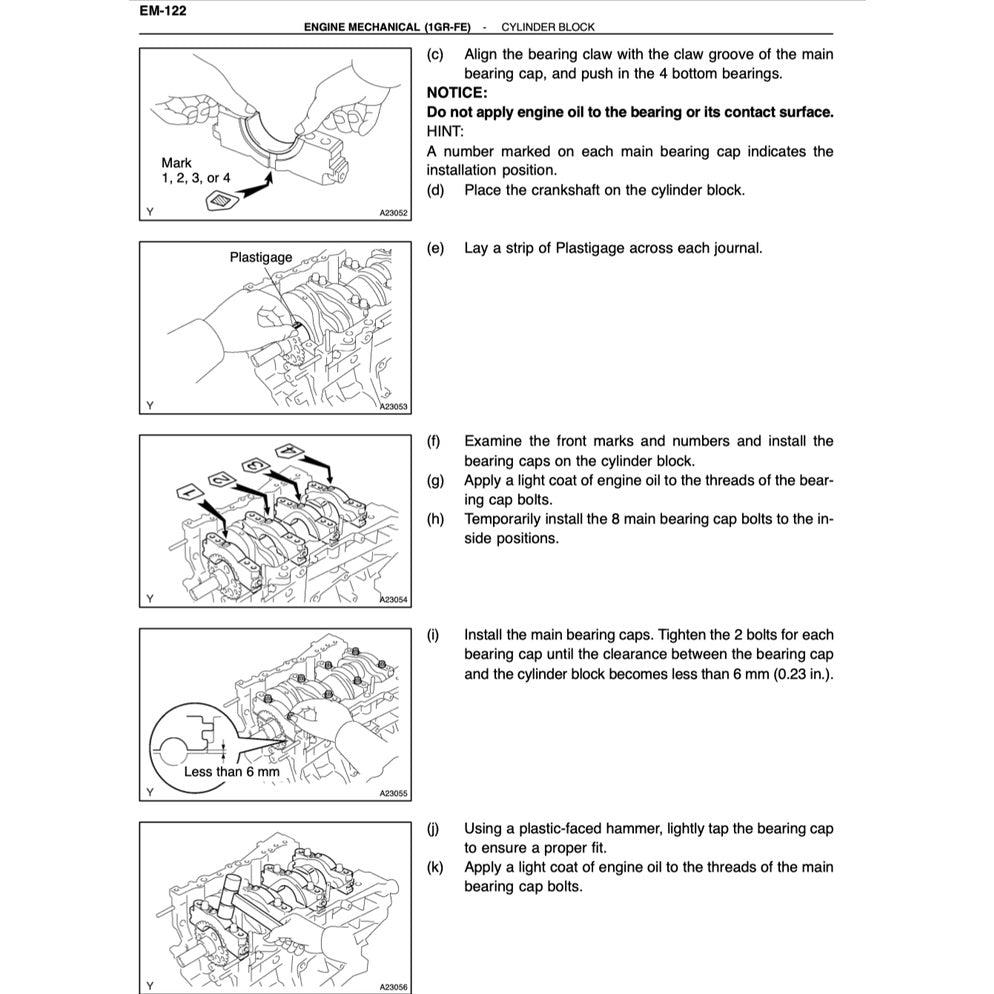 EM-122

ENGINE MECHANICAL (1GR-FE) - CYLINDER BLOCK

Mark
1, 2, 3, or 4

Y A23052

(c) Align the bearing claw with the claw groove of the main bearing cap, and push in the 4 bottom bearings.

NOTICE:

Do not apply engine oil to the bearing or its contact surface.

HINT:

A number marked on each main bearing cap indicates the installation position.

(d) Place the crankshaft on the cylinder block.

Plastigage

Y A23053

(e) Lay a strip of Plastigage across each journal.

1 2 3 4

Y A23054

(f) Examine the front marks and numbers and install the bearing caps on the cylinder block.

(g) Apply a light coat of engine oil to the threads of the bearing cap bolts.

(h) Temporarily install the 8 main bearing cap bolts to the inside positions.

Less than 6 mm

Y A23055

(i) Install the main bearing caps. Tighten the 2 bolts for each bearing cap until the clearance between the bearing cap and the cylinder block becomes less than 6 mm (0.23 in.).

Y A23056

(j) Using a plastic-faced hammer, lightly tap the bearing cap to ensure a proper fit.

(k) Apply a light coat of engine oil to the threads of the main bearing cap bolts.