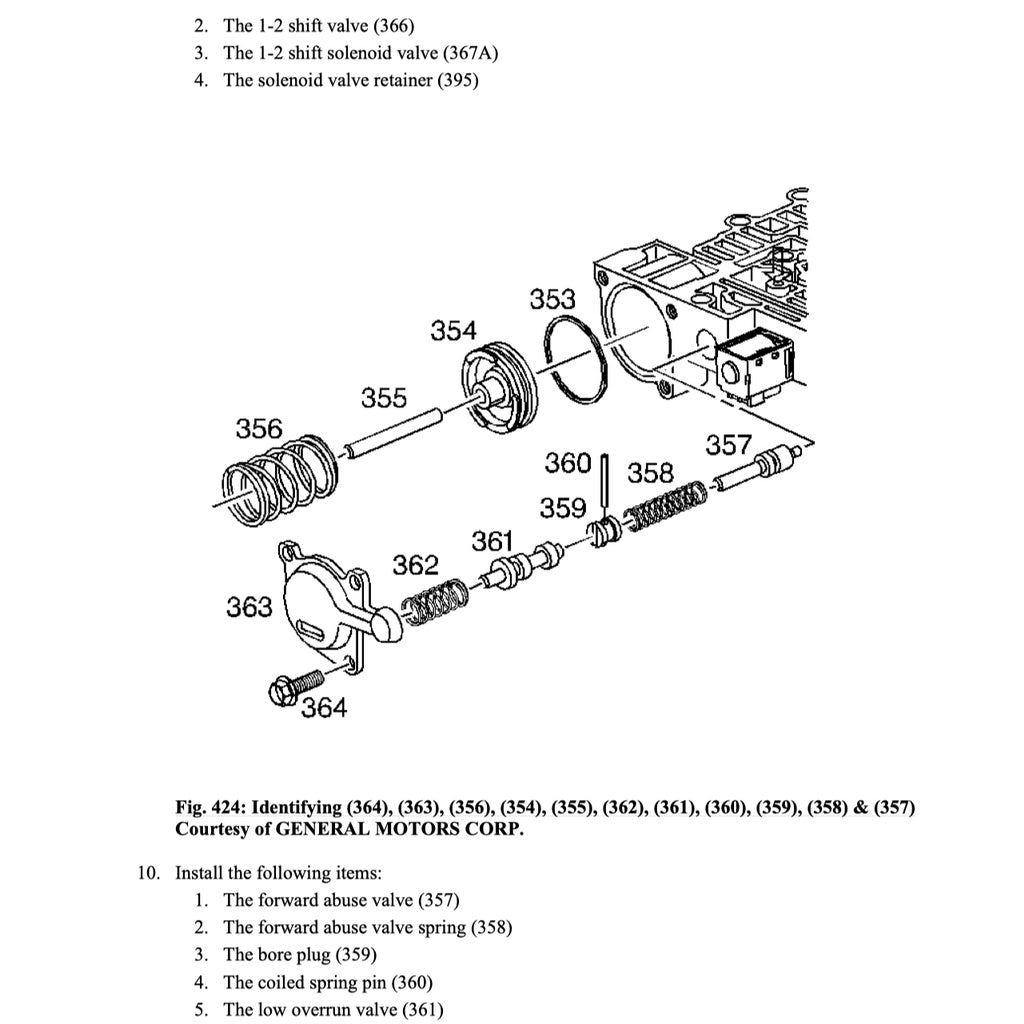 2. The 1-2 shift valve (366)
3. The 1-2 shift solenoid valve (367A)
4. The solenoid valve retainer (395)

353
354
355
356
357
360
358
359
361
362
363
364

Fig. 424: Identifying (364), (363), (356), (354), (355), (362), (361), (360), (359), (358) & (357)
Courtesy of GENERAL MOTORS CORP.

10. Install the following items:
1. The forward abuse valve (357)
2. The forward abuse valve spring (358)
3. The bore plug (359)
4. The coiled spring pin (360)
5. The low overrun valve (361)