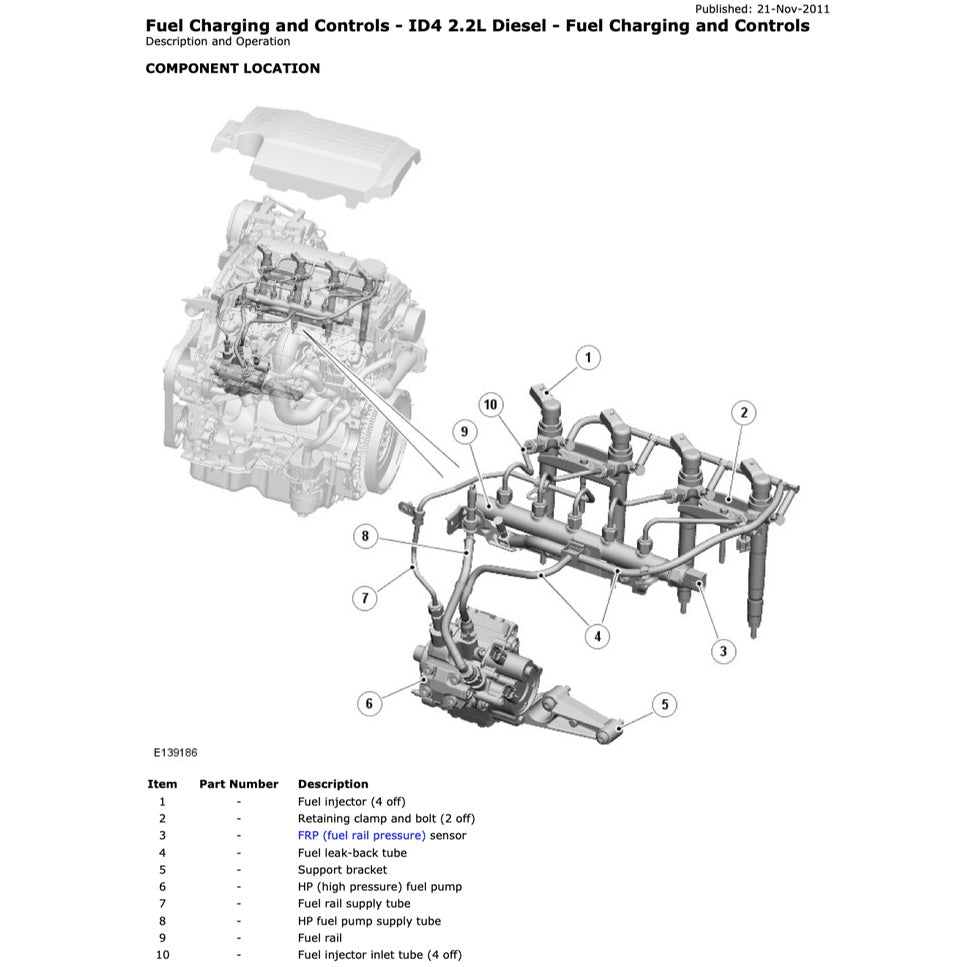 Published: 21-Nov-2011

Fuel Charging and Controls - ID4 2.2L Diesel - Fuel Charging and Controls
Description and Operation

COMPONENT LOCATION

1
2
10
9
8
7
4
3
6
5

E139186

| Item | Part Number | Description |
|---|---|---|
| 1 | - | Fuel injector (4 off) |
| 2 | - | Retaining clamp and bolt (2 off) |
| 3 | - | FRP (fuel rail pressure) sensor |
| 4 | - | Fuel leak-back tube |
| 5 | - | Support bracket |
| 6 | - | HP (high pressure) fuel pump |
| 7 | - | Fuel rail supply tube |
| 8 | - | HP fuel pump supply tube |
| 9 | - | Fuel rail |
| 10 | - | Fuel injector inlet tube (4 off) |