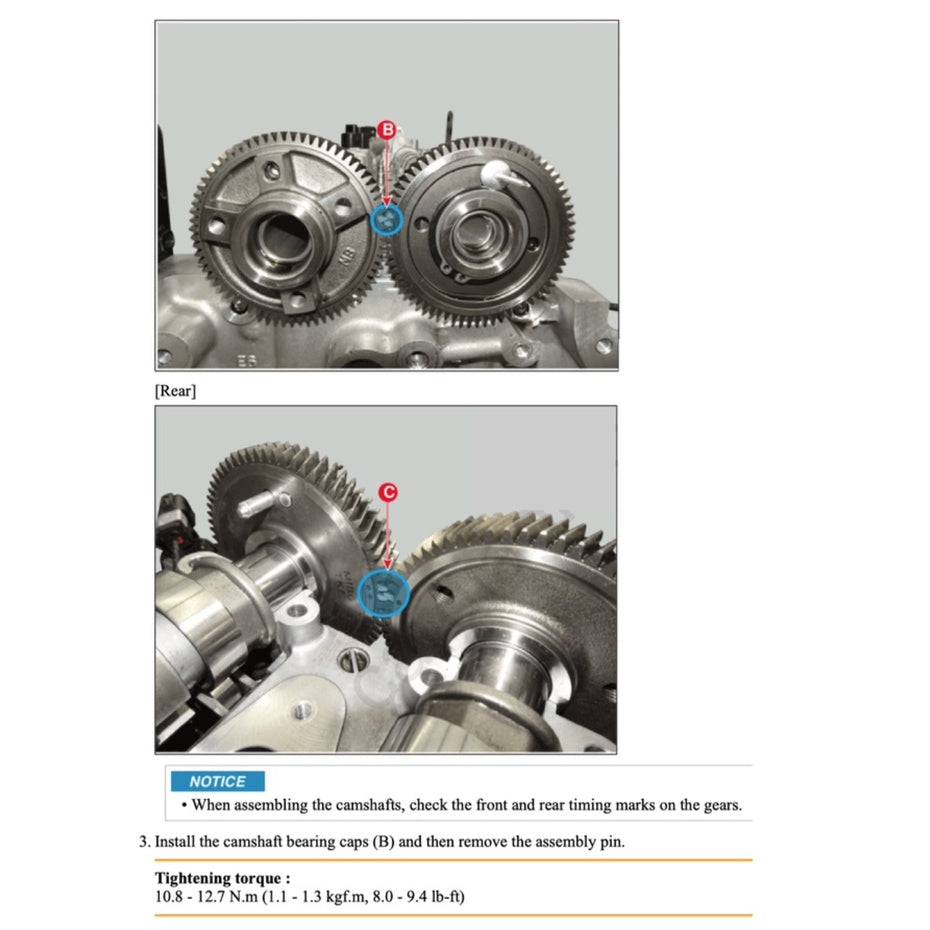 B

[Rear]

C

NOTICE

• When assembling the camshafts, check the front and rear timing marks on the gears.

3. Install the camshaft bearing caps (B) and then remove the assembly pin.

Tightening torque :
10.8 - 12.7 N.m (1.1 - 1.3 kgf.m, 8.0 - 9.4 lb-ft)