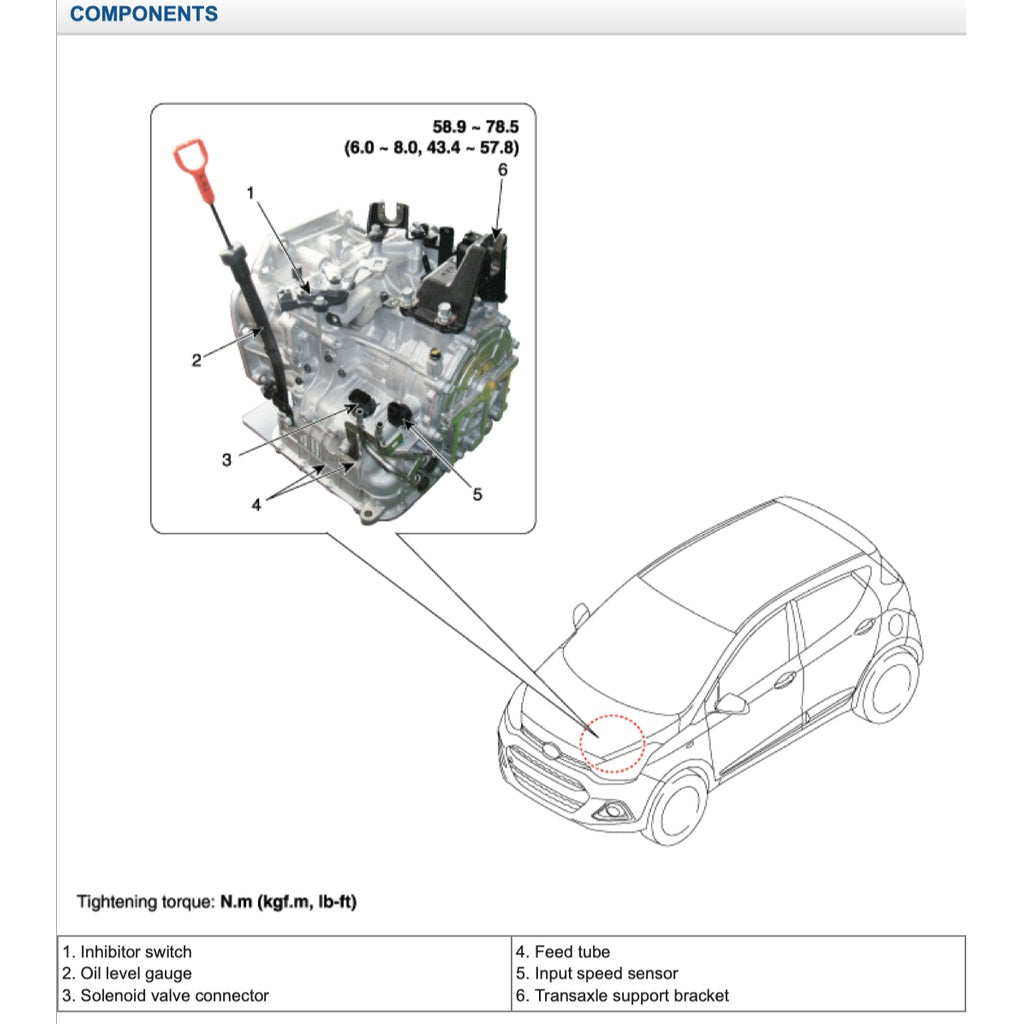 COMPONENTS

58.9 ~ 78.5
(6.0 ~ 8.0, 43.4 ~ 57.8)

6
1
2
3
4
5

Tightening torque: N.m (kgf.m, lb-ft)

| 1. Inhibitor switch<br>2. Oil level gauge<br>3. Solenoid valve connector | 4. Feed tube<br>5. Input speed sensor<br>6. Transaxle support bracket |
|---|---|