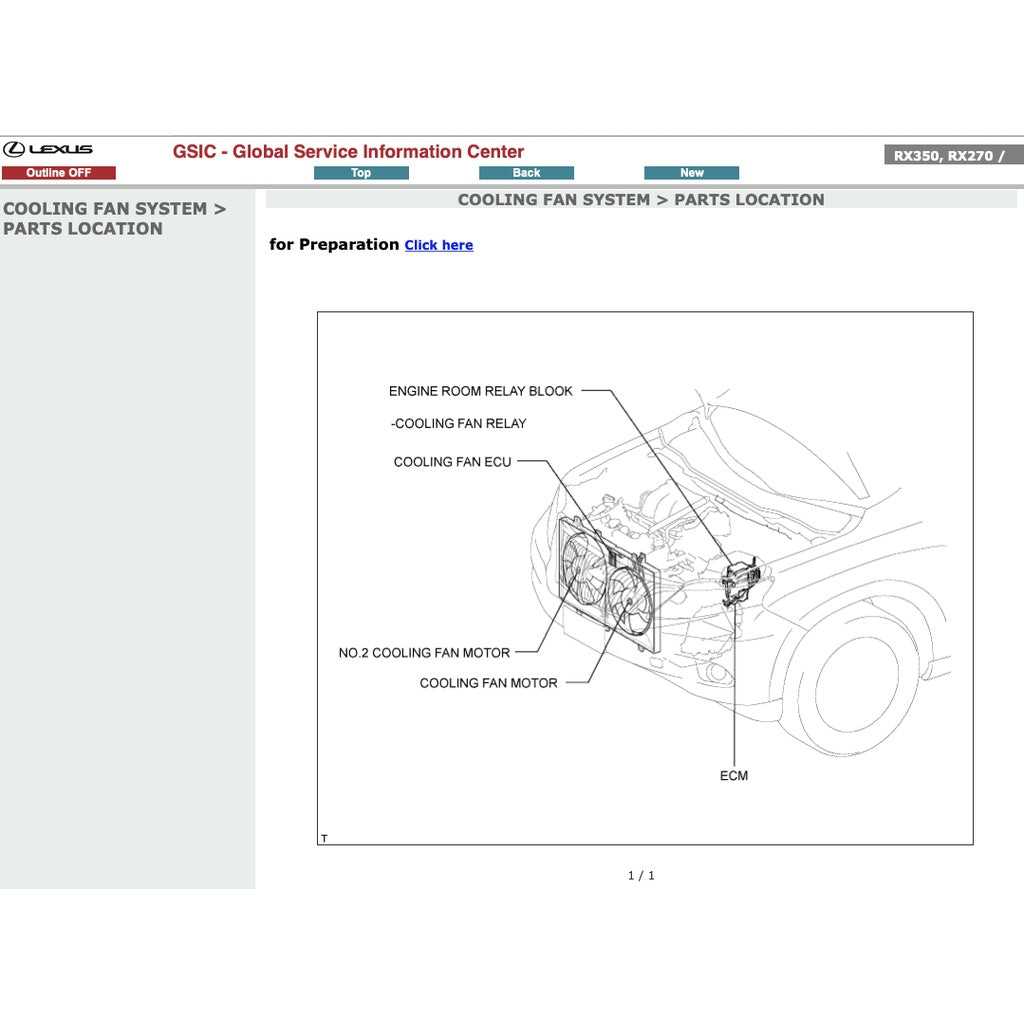 LEXUS

GSIC - Global Service Information Center

RX350, RX270 /

Outline OFF

Top

Back

New

COOLING FAN SYSTEM > PARTS LOCATION

COOLING FAN SYSTEM > PARTS LOCATION

for Preparation Click here

ENGINE ROOM RELAY BLOOK

-COOLING FAN RELAY

COOLING FAN ECU

NO.2 COOLING FAN MOTOR

COOLING FAN MOTOR

ECM

T

1 / 1