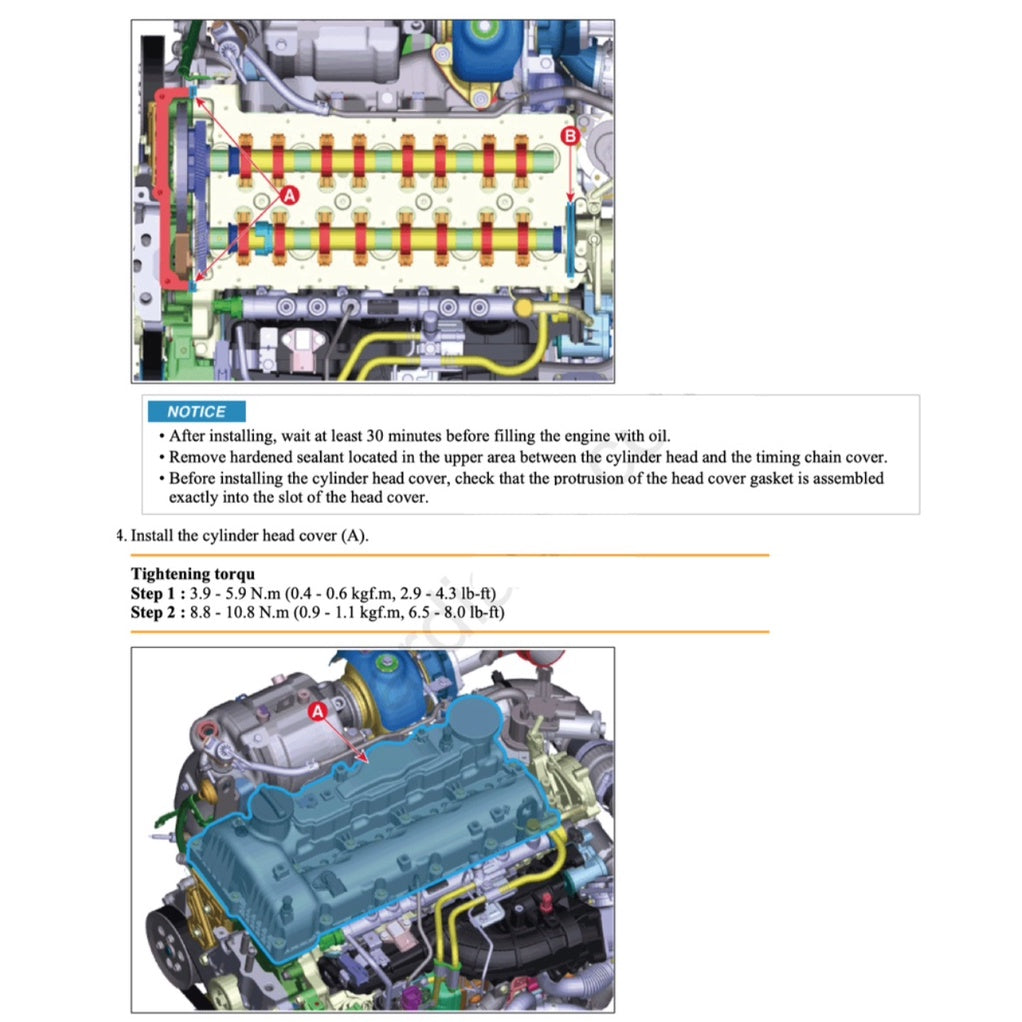 B

A

NOTICE
• After installing, wait at least 30 minutes before filling the engine with oil.
• Remove hardened sealant located in the upper area between the cylinder head and the timing chain cover.
• Before installing the cylinder head cover, check that the protrusion of the head cover gasket is assembled exactly into the slot of the head cover.

4. Install the cylinder head cover (A).

Tightening torqu
Step 1 : 3.9 - 5.9 N.m (0.4 - 0.6 kgf.m, 2.9 - 4.3 lb-ft)
Step 2 : 8.8 - 10.8 N.m (0.9 - 1.1 kgf.m, 6.5 - 8.0 lb-ft)

A