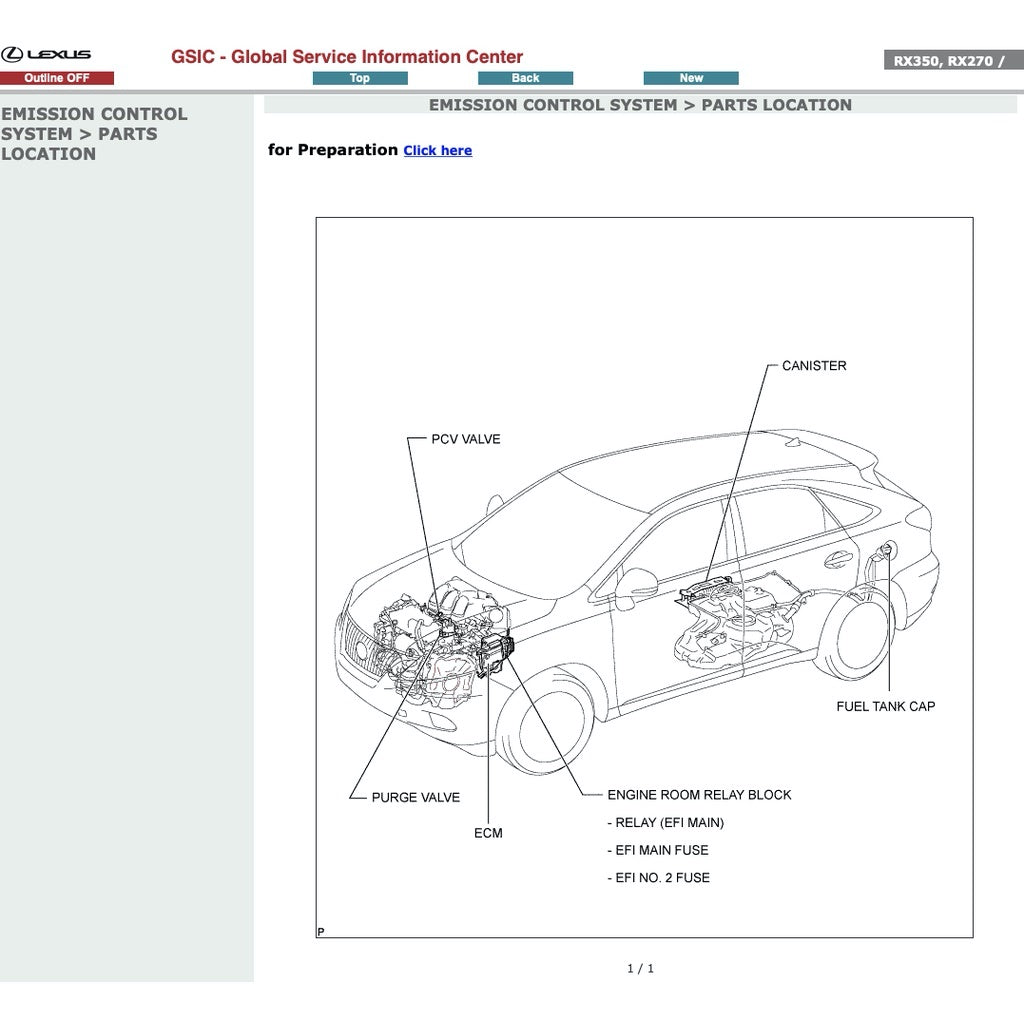 LEXUS
GSIC - Global Service Information Center
RX350, RX270 /
Outline OFF
Top
Back
New

EMISSION CONTROL SYSTEM > PARTS LOCATION

EMISSION CONTROL SYSTEM > PARTS LOCATION

for Preparation Click here

CANISTER
PCV VALVE
FUEL TANK CAP
PURGE VALVE
ECM
ENGINE ROOM RELAY BLOCK
- RELAY (EFI MAIN)
- EFI MAIN FUSE
- EFI NO. 2 FUSE
P

1 / 1