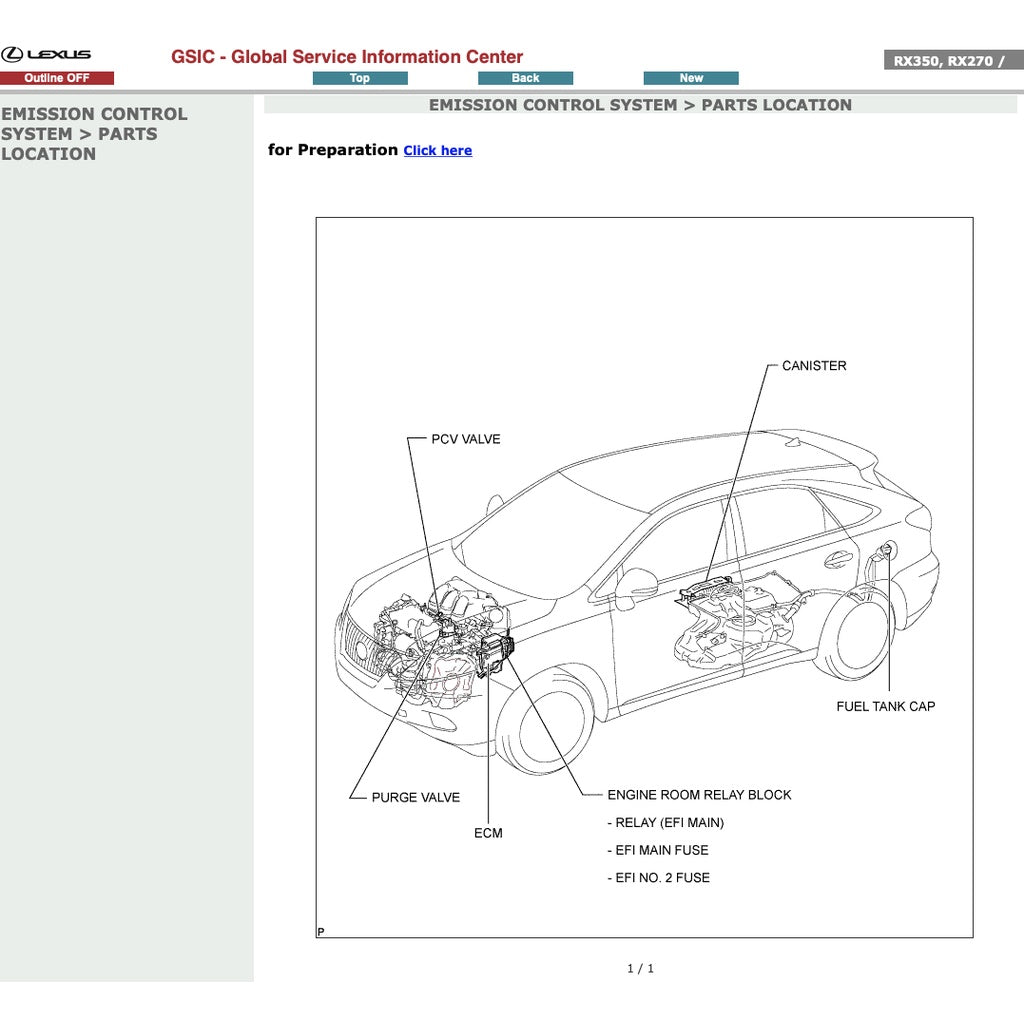 LEXUS

GSIC - Global Service Information Center

RX350, RX270 /

Outline OFF

Top

Back

New

EMISSION CONTROL SYSTEM > PARTS LOCATION

EMISSION CONTROL SYSTEM > PARTS LOCATION

for Preparation Click here

CANISTER

PCV VALVE

FUEL TANK CAP

PURGE VALVE

ECM

ENGINE ROOM RELAY BLOCK
- RELAY (EFI MAIN)
- EFI MAIN FUSE
- EFI NO. 2 FUSE

P

1 / 1