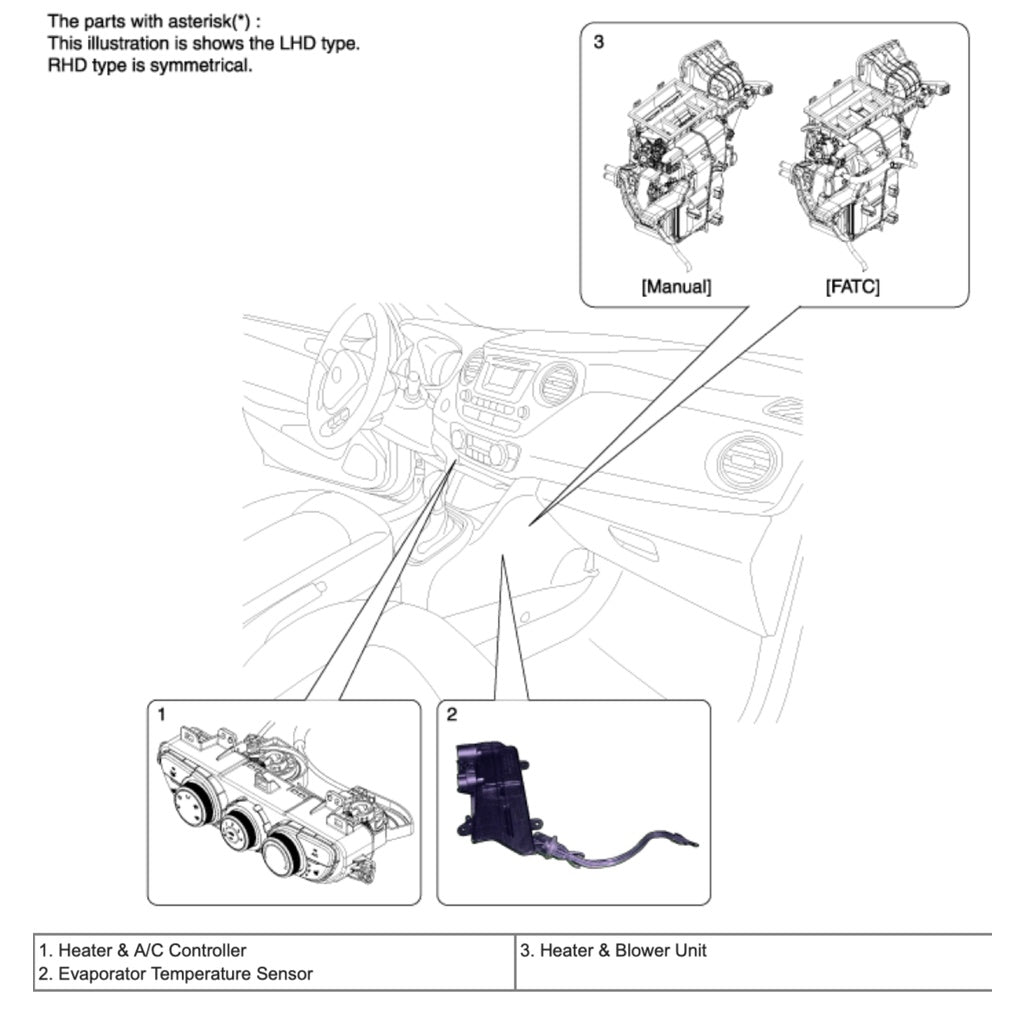 The parts with asterisk(*) :
This illustration is shows the LHD type.
RHD type is symmetrical.

3

[Manual]

[FATC]

1

2

| 1. Heater & A/C Controller<br>2. Evaporator Temperature Sensor | 3. Heater & Blower Unit |
|---|---|