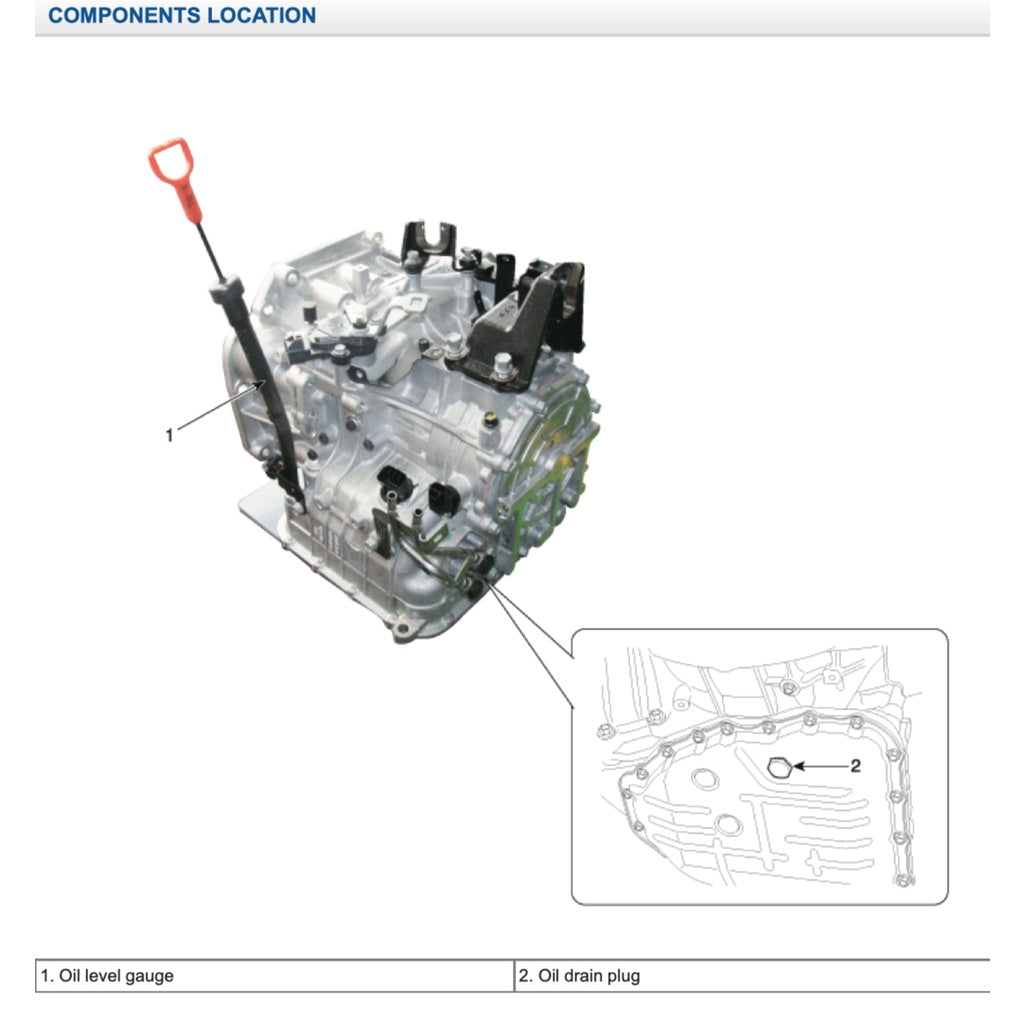 COMPONENTS LOCATION

1

2

| 1. Oil level gauge | 2. Oil drain plug |
|---|---|