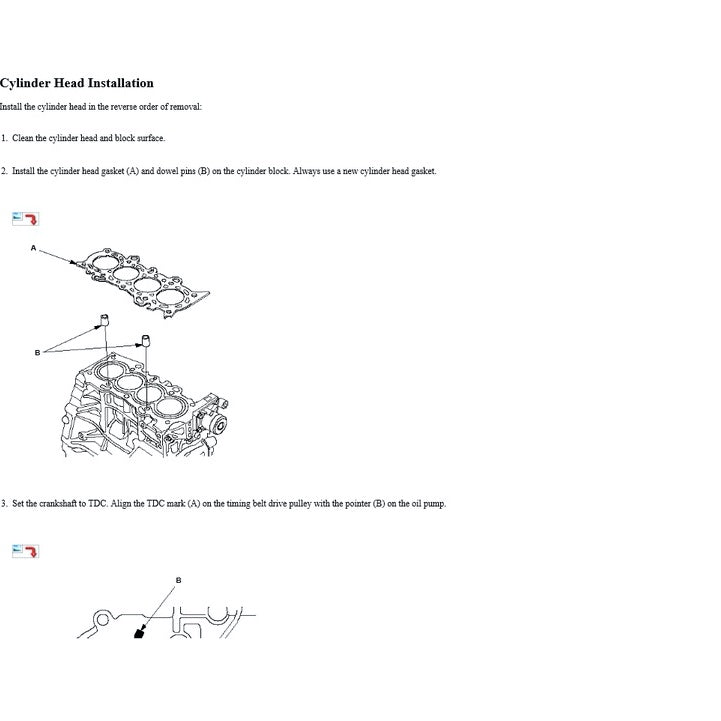 Cylinder Head Installation

Install the cylinder head in the reverse order of removal:

1. Clean the cylinder head and block surface.

2. Install the cylinder head gasket (A) and dowel pins (B) on the cylinder block. Always use a new cylinder head gasket.

A

B

3. Set the crankshaft to TDC. Align the TDC mark (A) on the timing belt drive pulley with the pointer (B) on the oil pump.

B