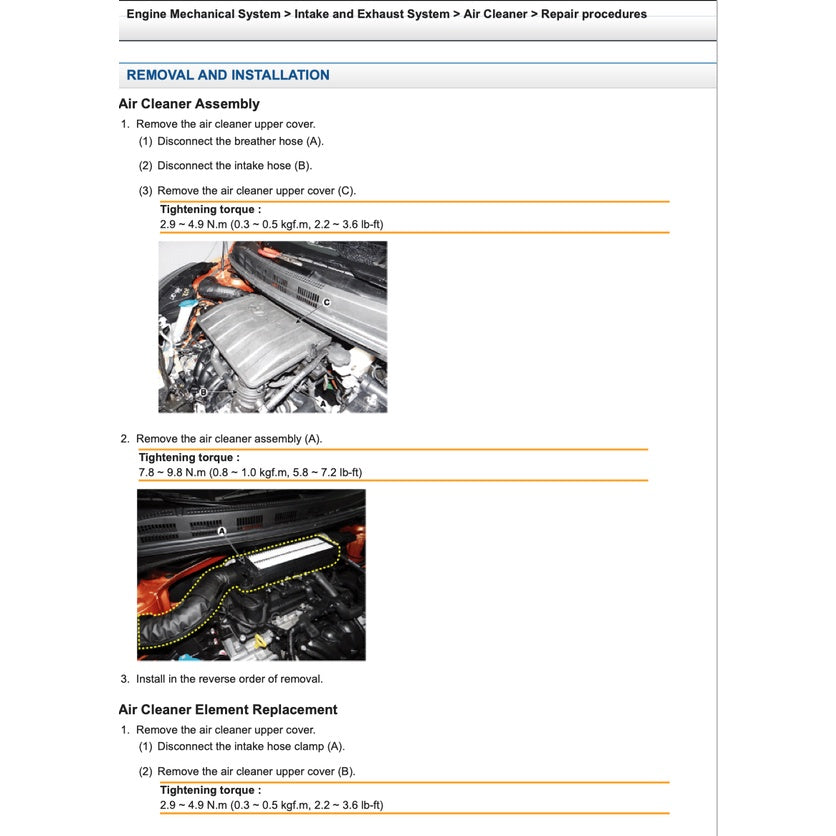 Engine Mechanical System > Intake and Exhaust System > Air Cleaner > Repair procedures

REMOVAL AND INSTALLATION

Air Cleaner Assembly

1. Remove the air cleaner upper cover.

(1) Disconnect the breather hose (A).

(2) Disconnect the intake hose (B).

(3) Remove the air cleaner upper cover (C).

Tightening torque :
2.9 ~ 4.9 N.m (0.3 ~ 0.5 kgf.m, 2.2 ~ 3.6 lb-ft)

C

B

A

2. Remove the air cleaner assembly (A).

Tightening torque :
7.8 ~ 9.8 N.m (0.8 ~ 1.0 kgf.m, 5.8 ~ 7.2 lb-ft)

A

3. Install in the reverse order of removal.

Air Cleaner Element Replacement

1. Remove the air cleaner upper cover.

(1) Disconnect the intake hose clamp (A).

(2) Remove the air cleaner upper cover (B).

Tightening torque :
2.9 ~ 4.9 N.m (0.3 ~ 0.5 kgf.m, 2.2 ~ 3.6 lb-ft)